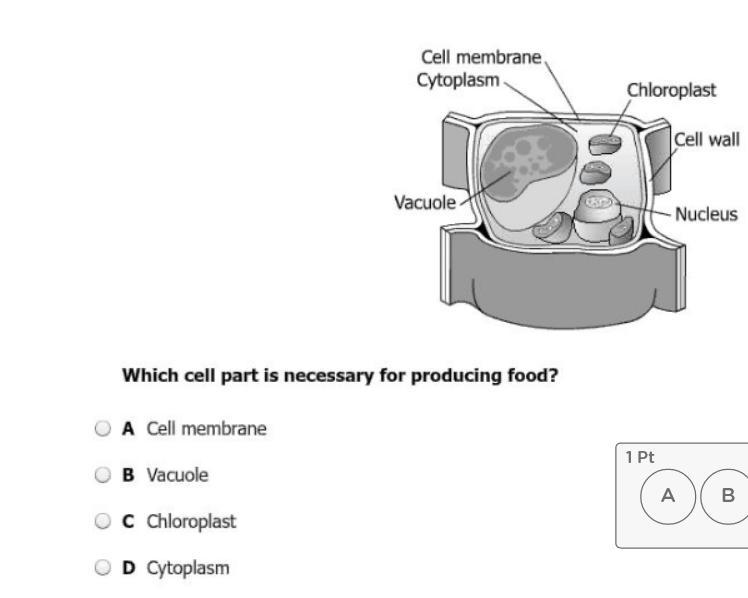 Cell membrane
Cytoplasm
Chloroplast
Cell wall
Vacuole
Nucleus

Which cell part is necessary for producing food?

A Cell membrane

B Vacuole

C Chloroplast

D Cytoplasm

1 Pt

A B