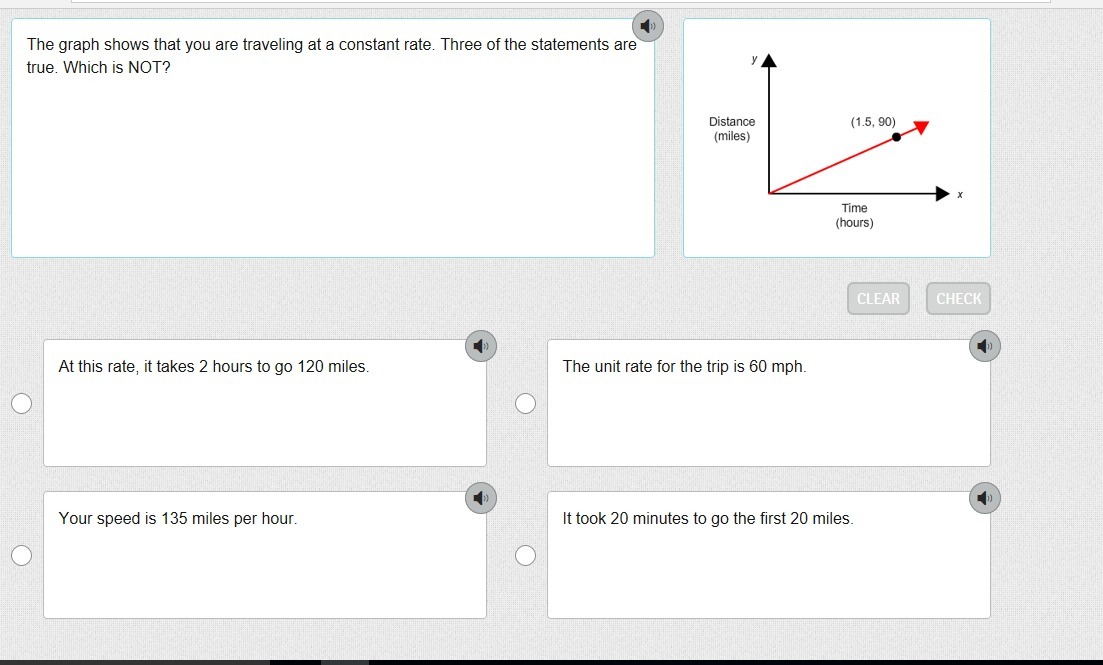 The graph shows that you are traveling at a constant rate. Three of the statements are true. Which is NOT?

y

Distance
(miles)

(1.5, 90)

x

Time
(hours)

CLEAR

CHECK

At this rate, it takes 2 hours to go 120 miles.

The unit rate for the trip is 60 mph.

Your speed is 135 miles per hour.

It took 20 minutes to go the first 20 miles.