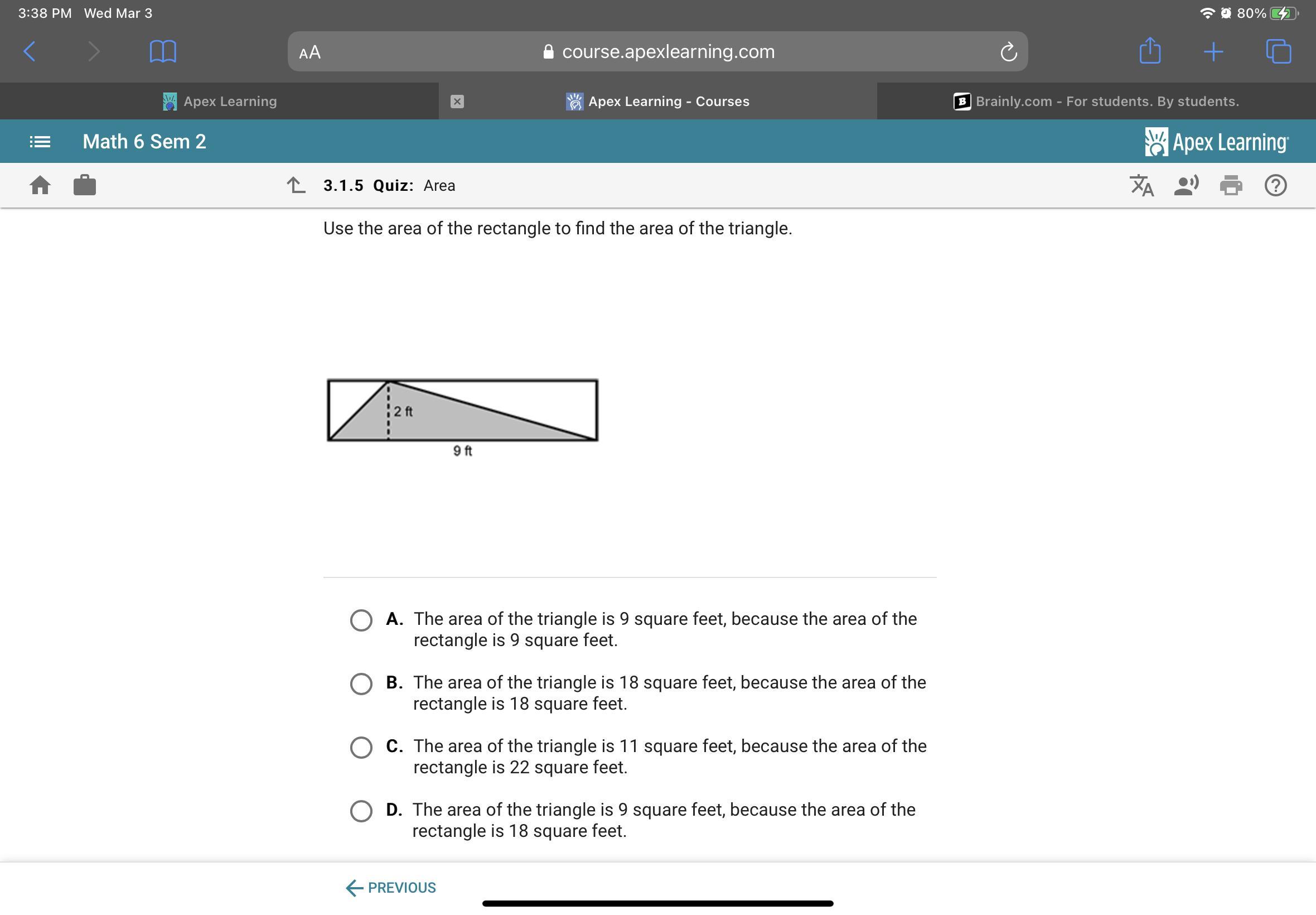 3:38 PM Wed Mar 3

80%

AA course.apexlearning.com

Apex Learning

Apex Learning - Courses

Brainly.com - For students. By students.

Math 6 Sem 2

Apex Learning

3.1.5 Quiz: Area

Use the area of the rectangle to find the area of the triangle.

2 ft

9 ft

A. The area of the triangle is 9 square feet, because the area of the rectangle is 9 square feet.

B. The area of the triangle is 18 square feet, because the area of the rectangle is 18 square feet.

C. The area of the triangle is 11 square feet, because the area of the rectangle is 22 square feet.

D. The area of the triangle is 9 square feet, because the area of the rectangle is 18 square feet.

PREVIOUS