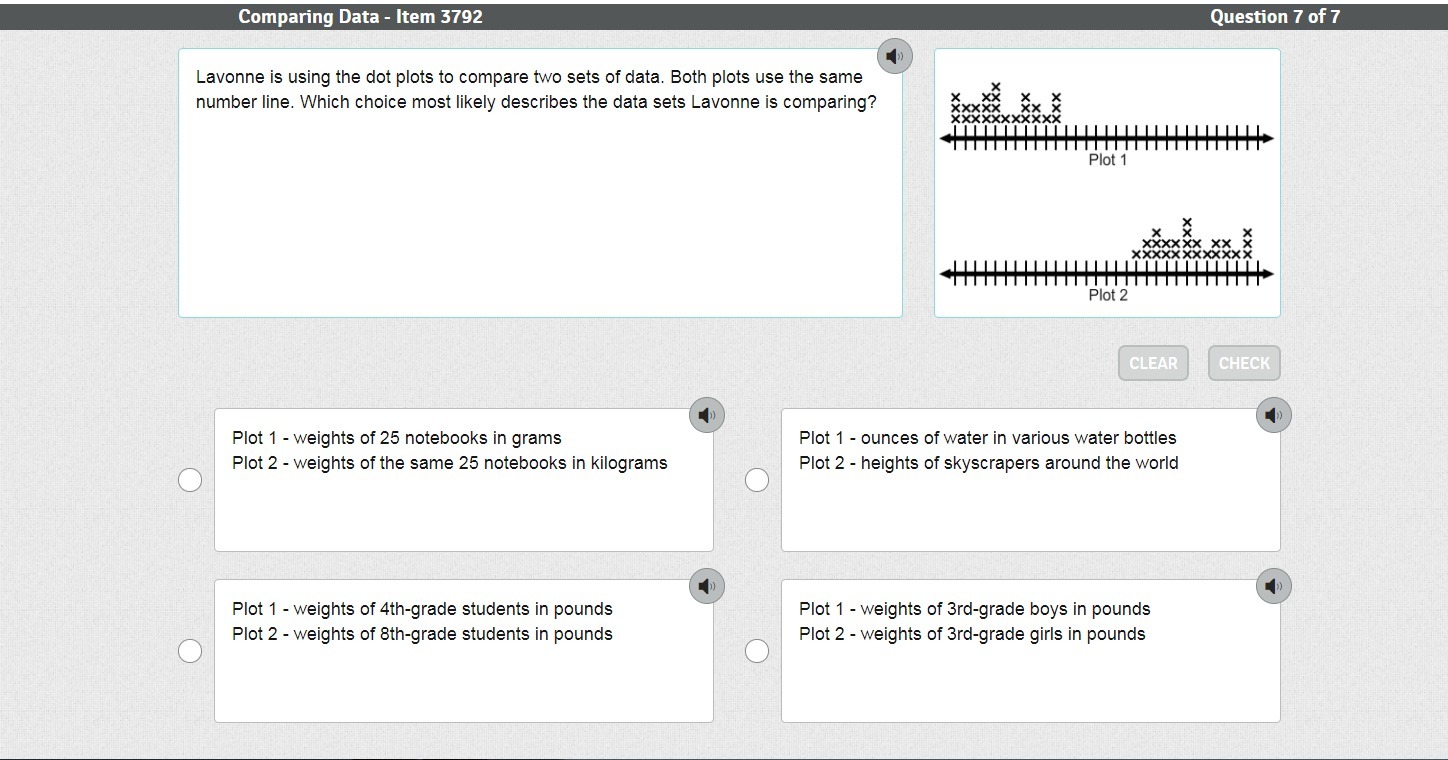 Comparing Data - Item 3792

Question 7 of 7

Lavonne is using the dot plots to compare two sets of data. Both plots use the same number line. Which choice most likely describes the data sets Lavonne is comparing?

Plot 1

Plot 2

CLEAR

CHECK

Plot 1 - weights of 25 notebooks in grams
Plot 2 - weights of the same 25 notebooks in kilograms

Plot 1 - ounces of water in various water bottles
Plot 2 - heights of skyscrapers around the world

Plot 1 - weights of 4th-grade students in pounds
Plot 2 - weights of 8th-grade students in pounds

Plot 1 - weights of 3rd-grade boys in pounds
Plot 2 - weights of 3rd-grade girls in pounds