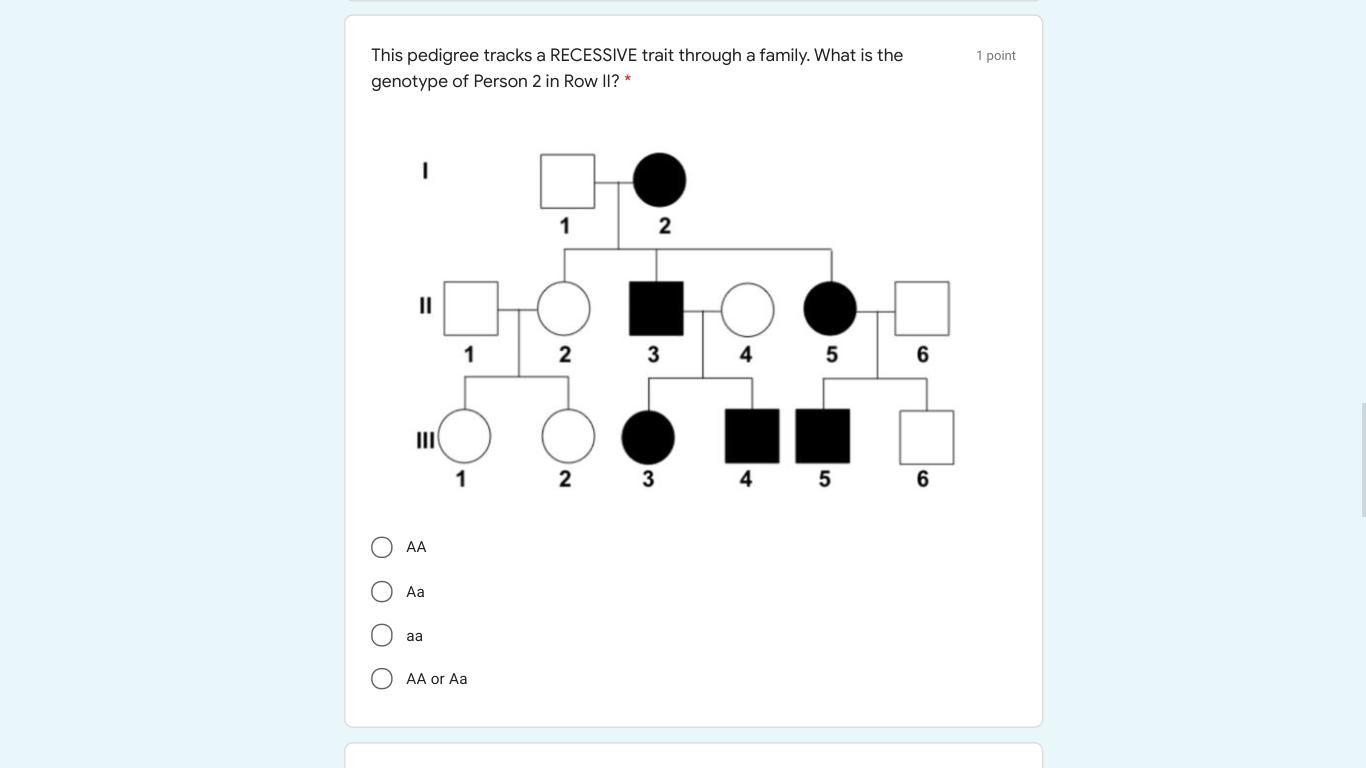 This pedigree tracks a RECESSIVE trait through a family. What is the genotype of Person 2 in Row II? *

1 point

I
1 2

II
1 2 3 4 5 6

III
1 2 3 4 5 6

AA

Aa

aa

AA or Aa