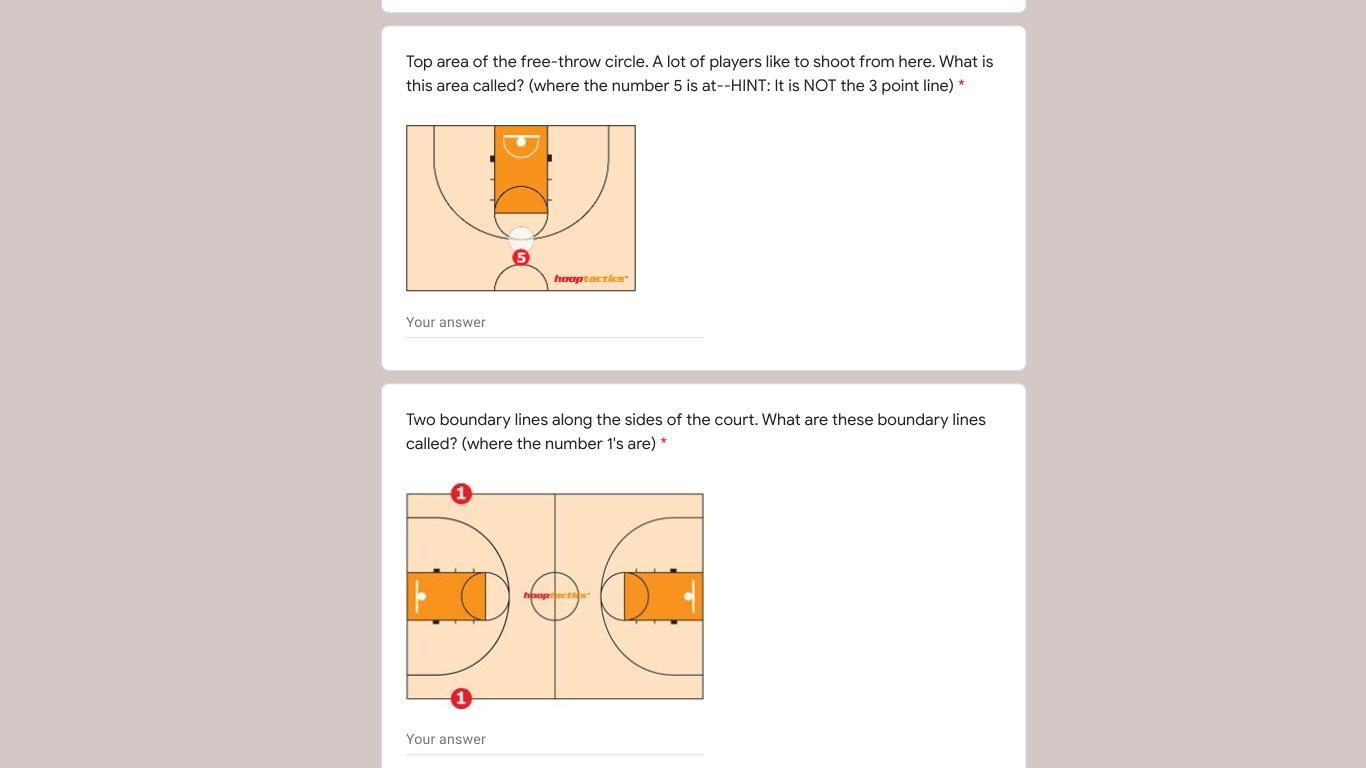 Top area of the free-throw circle. A lot of players like to shoot from here. What is this area called? (where the number 5 is at--HINT: It is NOT the 3 point line) *

5

hooptactics

Your answer

Two boundary lines along the sides of the court. What are these boundary lines called? (where the number 1's are) *

1

hooptactics

1

Your answer