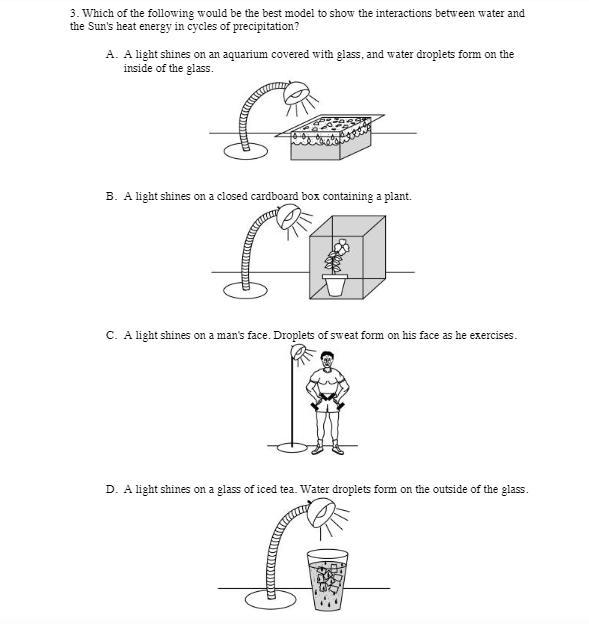 3. Which of the following would be the best model to show the interactions between water and the Sun's heat energy in cycles of precipitation?

A. A light shines on an aquarium covered with glass, and water droplets form on the inside of the glass.

B. A light shines on a closed cardboard box containing a plant.

C. A light shines on a man's face. Droplets of sweat form on his face as he exercises.

D. A light shines on a glass of iced tea. Water droplets form on the outside of the glass.