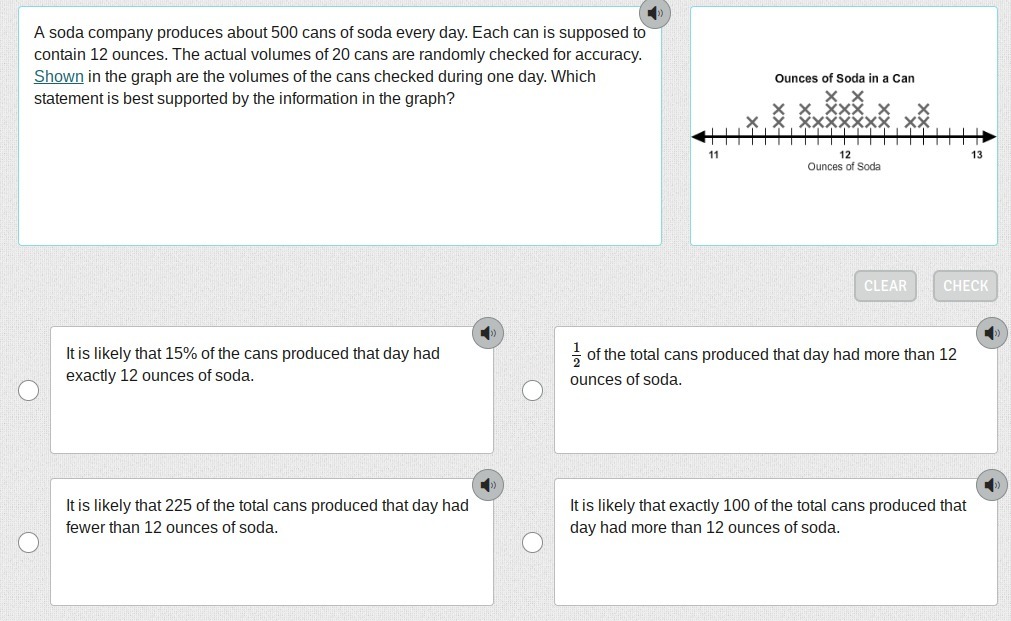 A soda company produces about 500 cans of soda every day. Each can is supposed to contain 12 ounces. The actual volumes of 20 cans are randomly checked for accuracy. Shown in the graph are the volumes of the cans checked during one day. Which statement is best supported by the information in the graph?

Ounces of Soda in a Can

11

12

13

Ounces of Soda

CLEAR

CHECK

It is likely that 15% of the cans produced that day had exactly 12 ounces of soda.

$\frac{1}{2}$ of the total cans produced that day had more than 12 ounces of soda.

It is likely that 225 of the total cans produced that day had fewer than 12 ounces of soda.

It is likely that exactly 100 of the total cans produced that day had more than 12 ounces of soda.