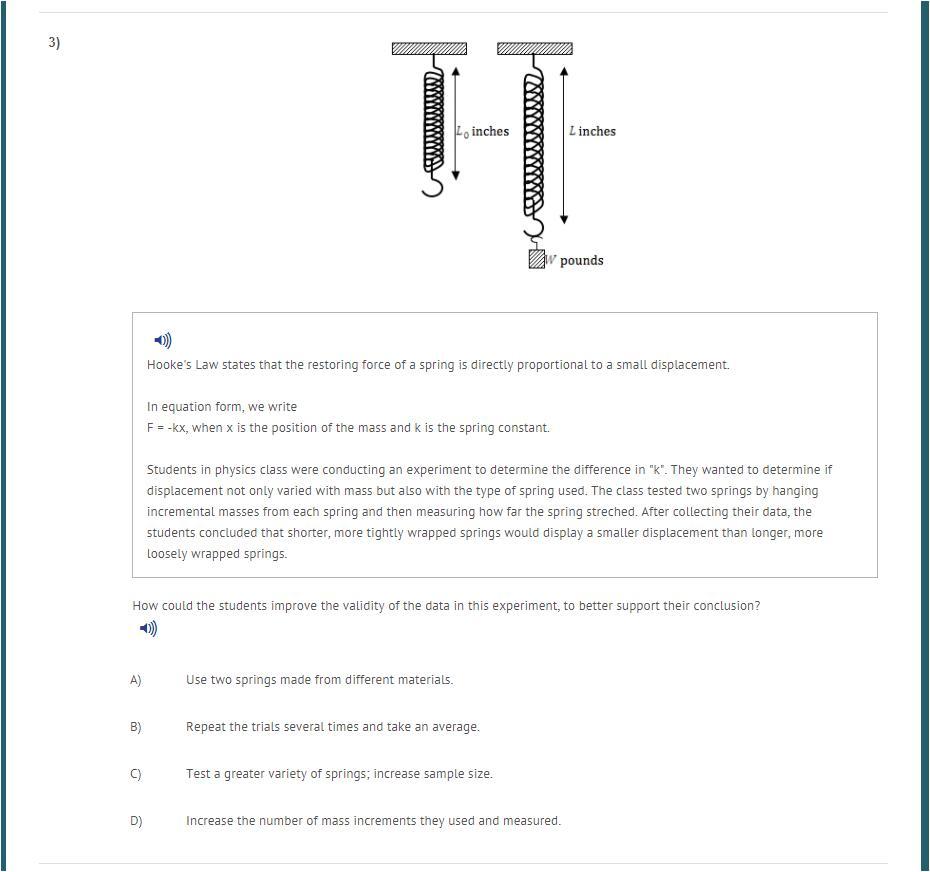 3)

$L_0$ inches

$L$ inches

$W$ pounds

Hooke's Law states that the restoring force of a spring is directly proportional to a small displacement.

In equation form, we write
F = -kx, when x is the position of the mass and k is the spring constant.

Students in physics class were conducting an experiment to determine the difference in "k". They wanted to determine if displacement not only varied with mass but also with the type of spring used. The class tested two springs by hanging incremental masses from each spring and then measuring how far the spring streched. After collecting their data, the students concluded that shorter, more tightly wrapped springs would display a smaller displacement than longer, more loosely wrapped springs.

How could the students improve the validity of the data in this experiment, to better support their conclusion?

A) Use two springs made from different materials.

B) Repeat the trials several times and take an average.

C) Test a greater variety of springs; increase sample size.

D) Increase the number of mass increments they used and measured.