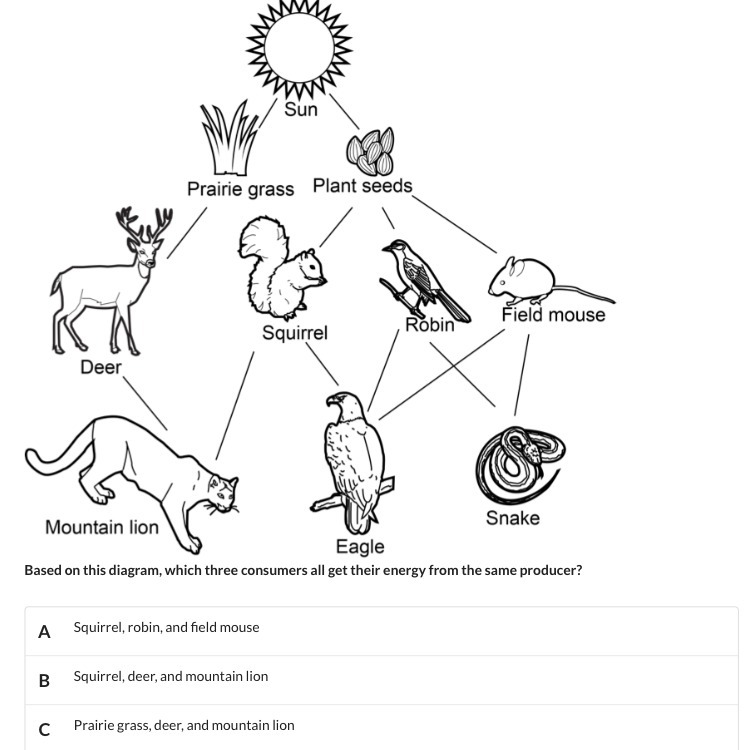 Sun

Prairie grass

Plant seeds

Deer

Squirrel

Robin

Field mouse

Mountain lion

Eagle

Snake

Based on this diagram, which three consumers all get their energy from the same producer?

A Squirrel, robin, and field mouse

B Squirrel, deer, and mountain lion

C Prairie grass, deer, and mountain lion