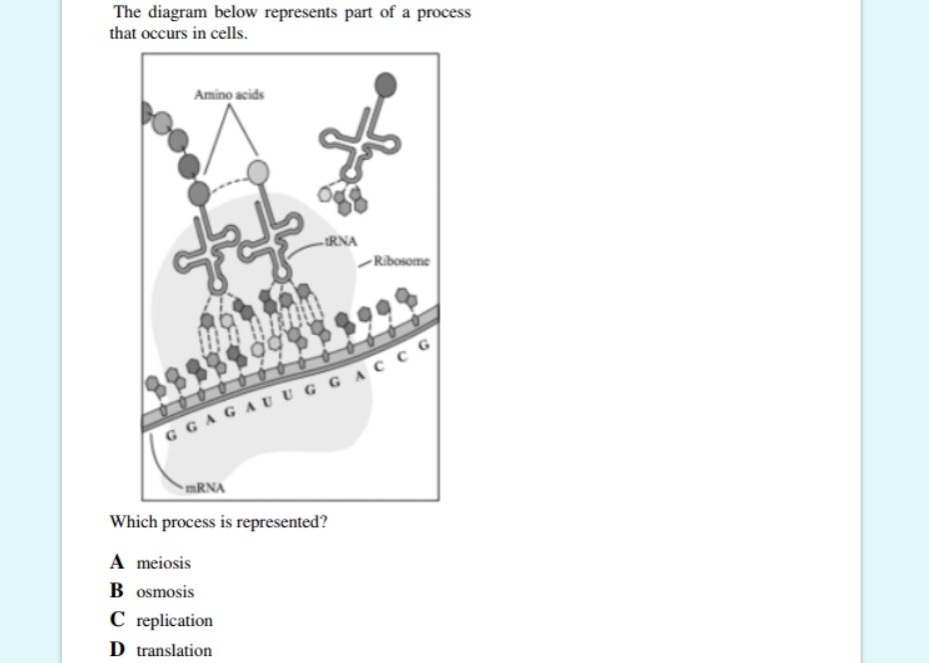 The diagram below represents part of a process that occurs in cells.

Amino acids

tRNA

Ribosome

G G A G A U U G G A C C G

mRNA

Which process is represented?

A meiosis

B osmosis

C replication

D translation