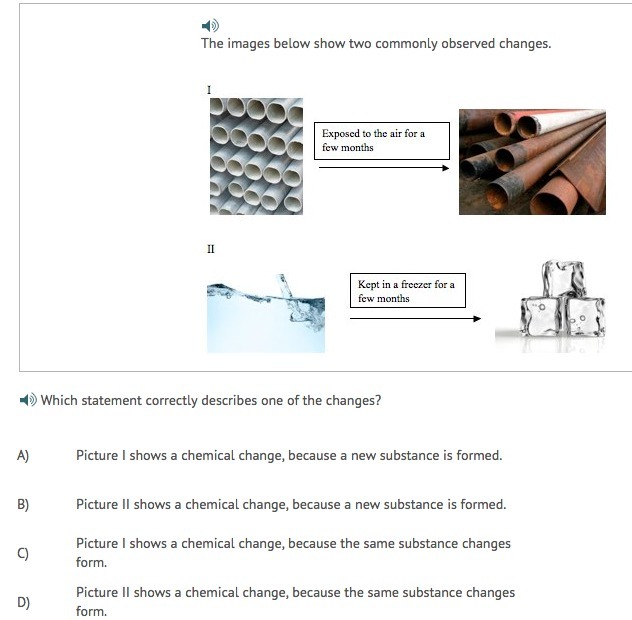 The images below show two commonly observed changes.

I

Exposed to the air for a few months

II

Kept in a freezer for a few months

Which statement correctly describes one of the changes?

A) Picture I shows a chemical change, because a new substance is formed.

B) Picture II shows a chemical change, because a new substance is formed.

C) Picture I shows a chemical change, because the same substance changes form.

D) Picture II shows a chemical change, because the same substance changes form.