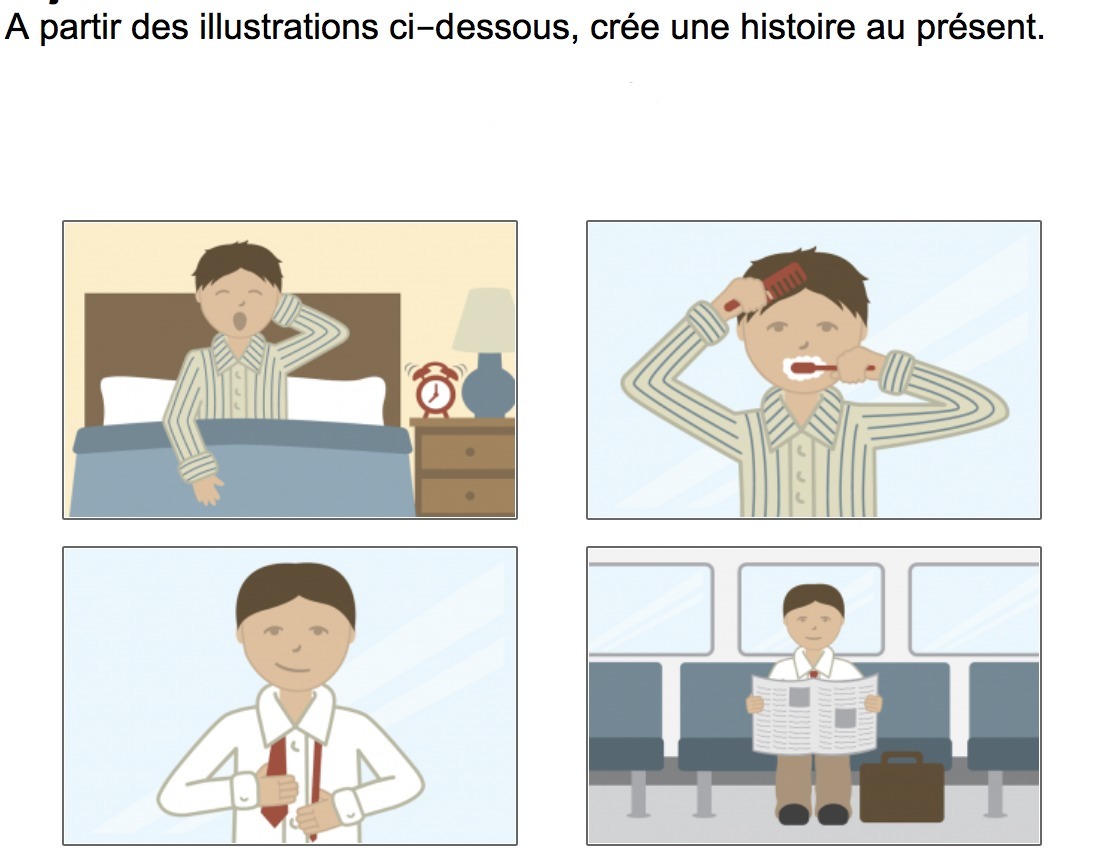 A partir des illustrations ci-dessous, crée une histoire au présent.