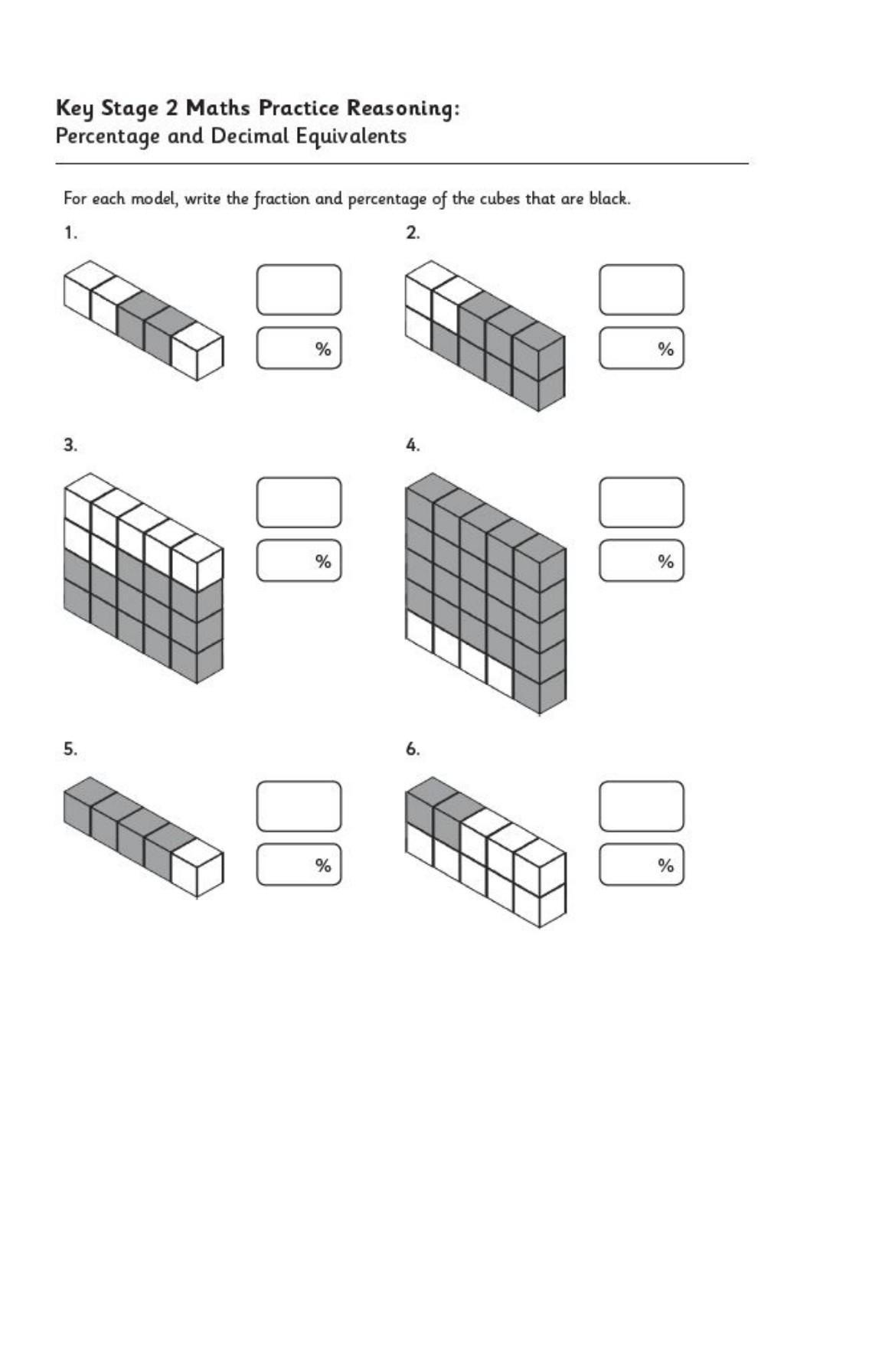 Key Stage 2 Maths Practice Reasoning:
Percentage and Decimal Equivalents

For each model, write the fraction and percentage of the cubes that are black.

1.

%

2.

%

3.

%

4.

%

5.

%

6.

%