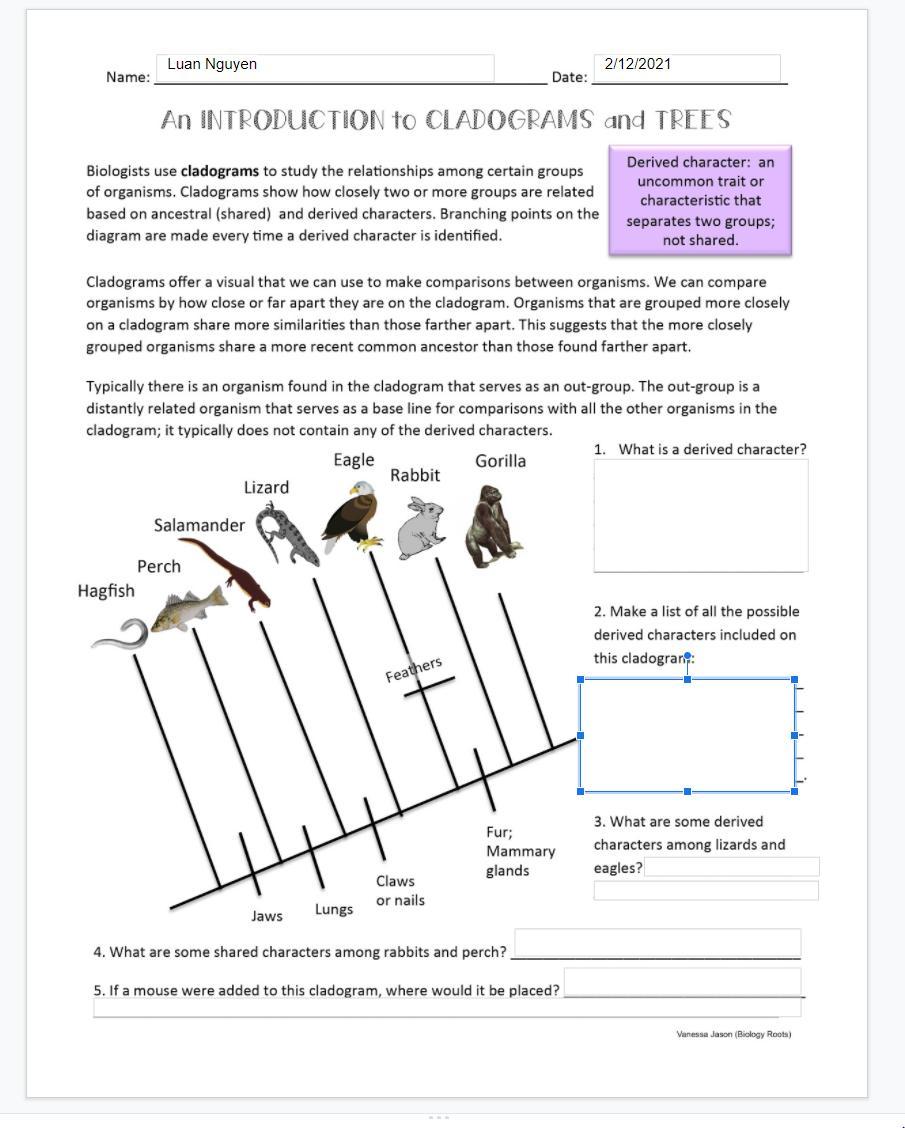 Name: Luan Nguyen Date: 2/12/2021

An INTRODUCTION to CLADOGRAMS and TREES

Biologists use **cladograms** to study the relationships among certain groups of organisms. Cladograms show how closely two or more groups are related based on ancestral (shared) and derived characters. Branching points on the diagram are made every time a derived character is identified.

Derived character: an uncommon trait or characteristic that separates two groups; not shared.

Cladograms offer a visual that we can use to make comparisons between organisms. We can compare organisms by how close or far apart they are on the cladogram. Organisms that are grouped more closely on a cladogram share more similarities than those farther apart. This suggests that the more closely grouped organisms share a more recent common ancestor than those found farther apart.

Typically there is an organism found in the cladogram that serves as an out-group. The out-group is a distantly related organism that serves as a base line for comparisons with all the other organisms in the cladogram; it typically does not contain any of the derived characters.

Hagfish
Perch
Salamander
Lizard
Eagle
Rabbit
Gorilla
Feathers
Fur; Mammary glands
Claws or nails
Lungs
Jaws

1. What is a derived character?

2. Make a list of all the possible derived characters included on this cladogram:

3. What are some derived characters among lizards and eagles?

4. What are some shared characters among rabbits and perch?

5. If a mouse were added to this cladogram, where would it be placed?

Vanessa Jason (Biology Roots)