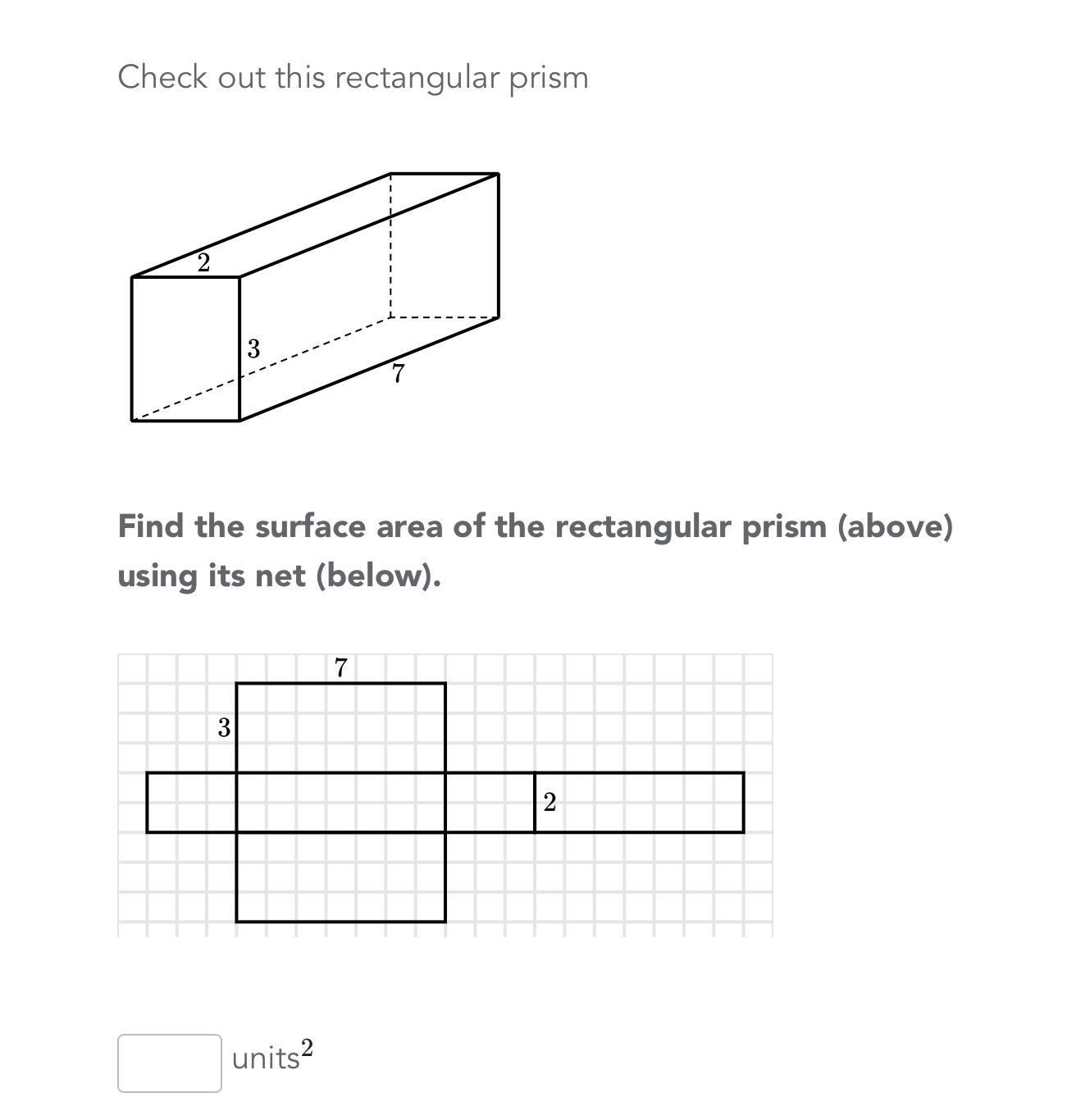 Check out this rectangular prism

2

3

7

**Find the surface area of the rectangular prism (above) using its net (below).**

7

3

2

units$^2$