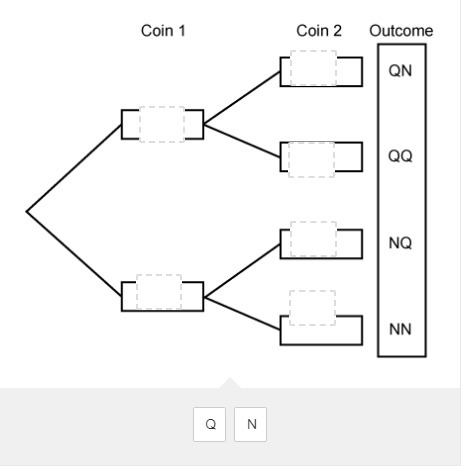 Coin 1

Coin 2

Outcome

QN

QQ

NQ

NN

Q

N