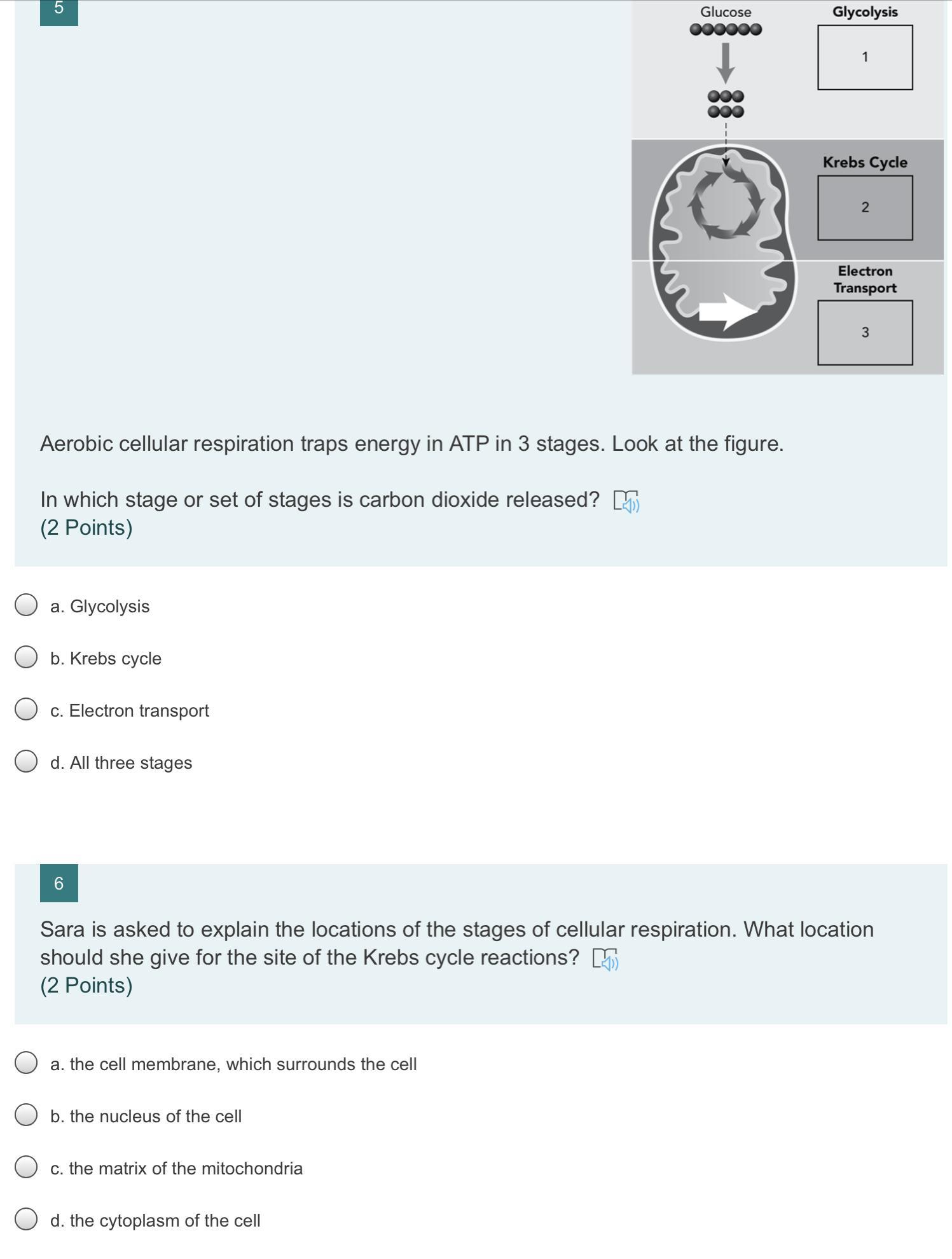 5

Glucose

Glycolysis

1

Krebs Cycle

2

Electron Transport

3

Aerobic cellular respiration traps energy in ATP in 3 stages. Look at the figure.

In which stage or set of stages is carbon dioxide released?
(2 Points)

a. Glycolysis

b. Krebs cycle

c. Electron transport

d. All three stages

6

Sara is asked to explain the locations of the stages of cellular respiration. What location should she give for the site of the Krebs cycle reactions?
(2 Points)

a. the cell membrane, which surrounds the cell

b. the nucleus of the cell

c. the matrix of the mitochondria

d. the cytoplasm of the cell