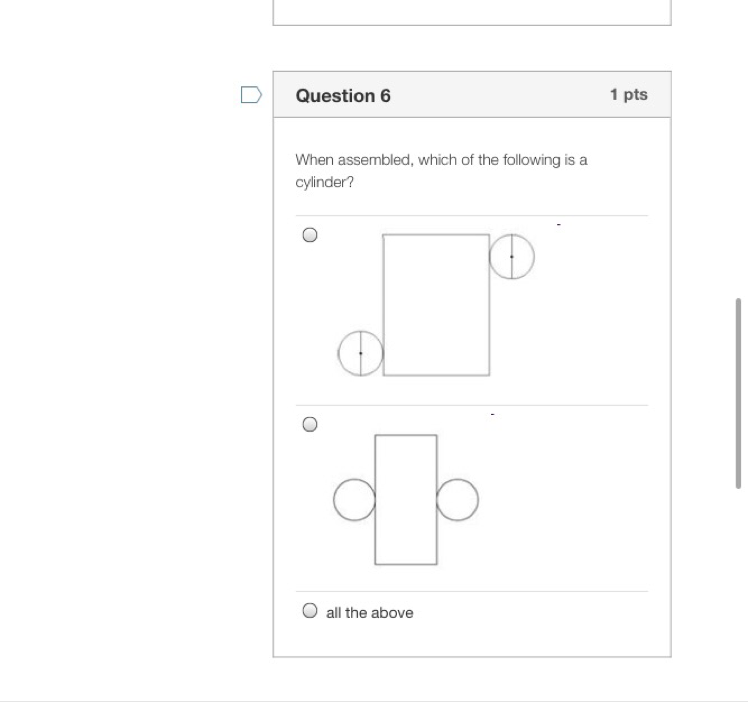 Question 6

1 pts

When assembled, which of the following is a cylinder?

all the above