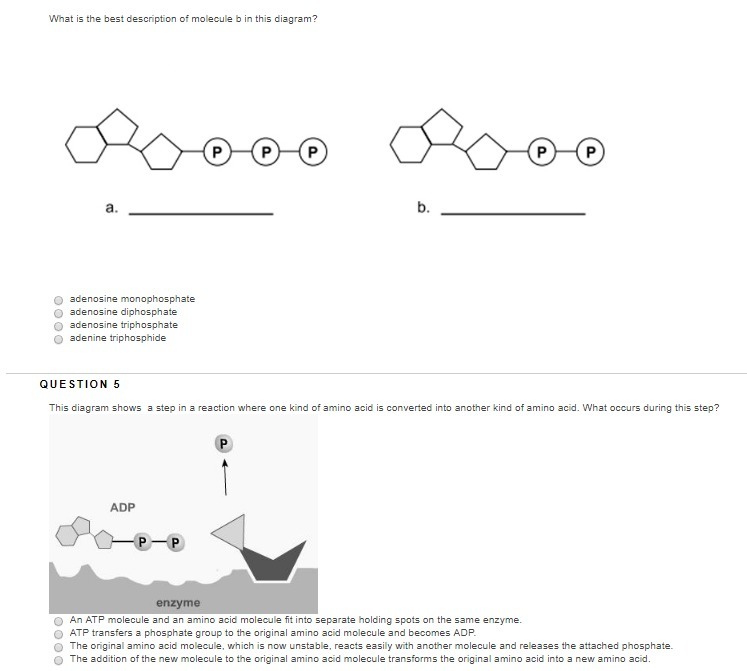 What is the best description of molecule b in this diagram?

P P P

P P

a. ____________

b. ____________

adenosine monophosphate
adenosine diphosphate
adenosine triphosphate
adenine triphosphide

QUESTION 5

This diagram shows a step in a reaction where one kind of amino acid is converted into another kind of amino acid. What occurs during this step?

P

ADP

P P

enzyme

An ATP molecule and an amino acid molecule fit into separate holding spots on the same enzyme.
ATP transfers a phosphate group to the original amino acid molecule and becomes ADP.
The original amino acid molecule, which is now unstable, reacts easily with another molecule and releases the attached phosphate.
The addition of the new molecule to the original amino acid molecule transforms the original amino acid into a new amino acid.