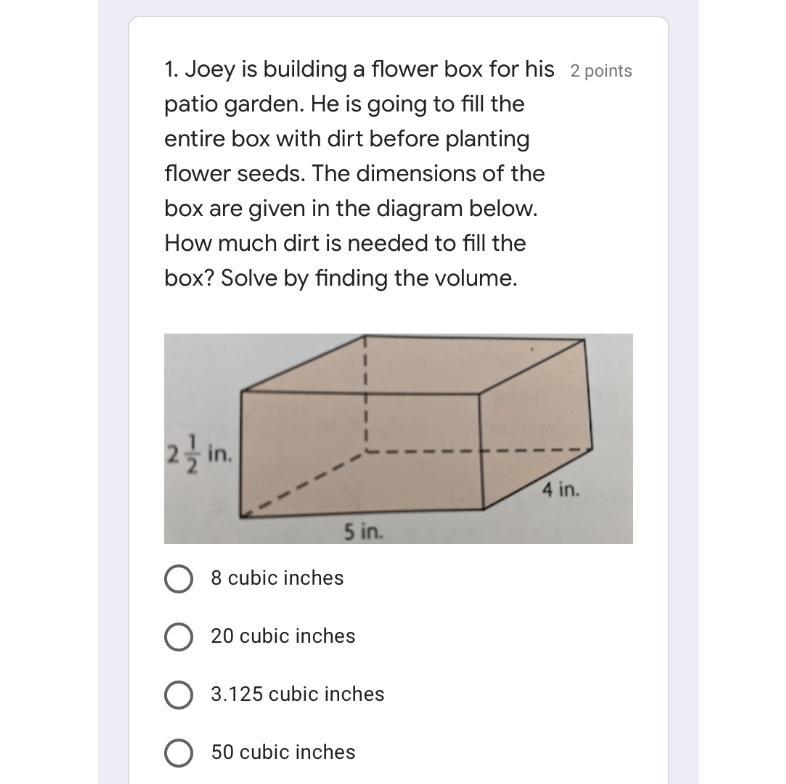 1. Joey is building a flower box for his patio garden. He is going to fill the entire box with dirt before planting flower seeds. The dimensions of the box are given in the diagram below. How much dirt is needed to fill the box? Solve by finding the volume.

2 points

$2\frac{1}{2}$ in.

4 in.

5 in.

8 cubic inches

20 cubic inches

3.125 cubic inches

50 cubic inches