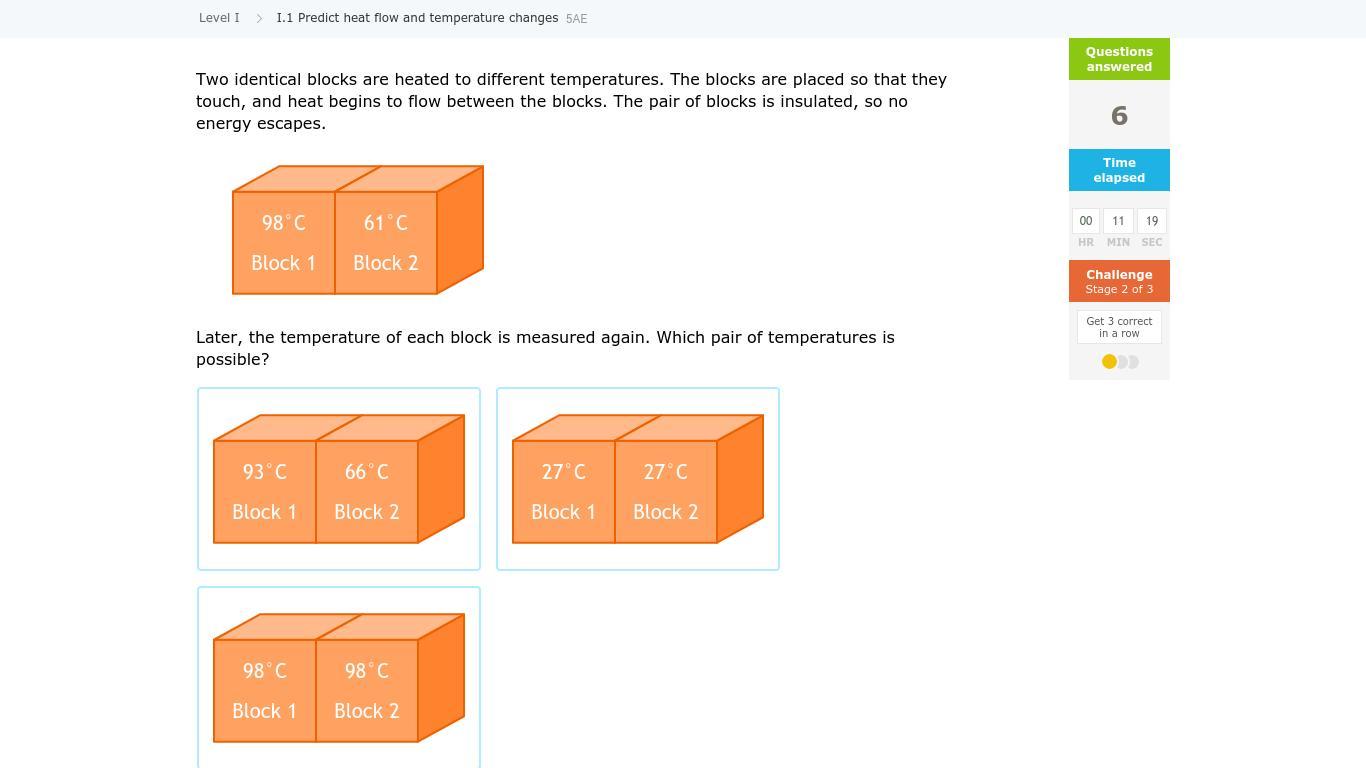 Level I > I.1 Predict heat flow and temperature changes 5AE

Two identical blocks are heated to different temperatures. The blocks are placed so that they touch, and heat begins to flow between the blocks. The pair of blocks is insulated, so no energy escapes.

98°C
Block 1
61°C
Block 2

Later, the temperature of each block is measured again. Which pair of temperatures is possible?

93°C
Block 1
66°C
Block 2

27°C
Block 1
27°C
Block 2

98°C
Block 1
98°C
Block 2

Questions answered
6
Time elapsed
00 HR 11 MIN 19 SEC
Challenge
Stage 2 of 3
Get 3 correct in a row