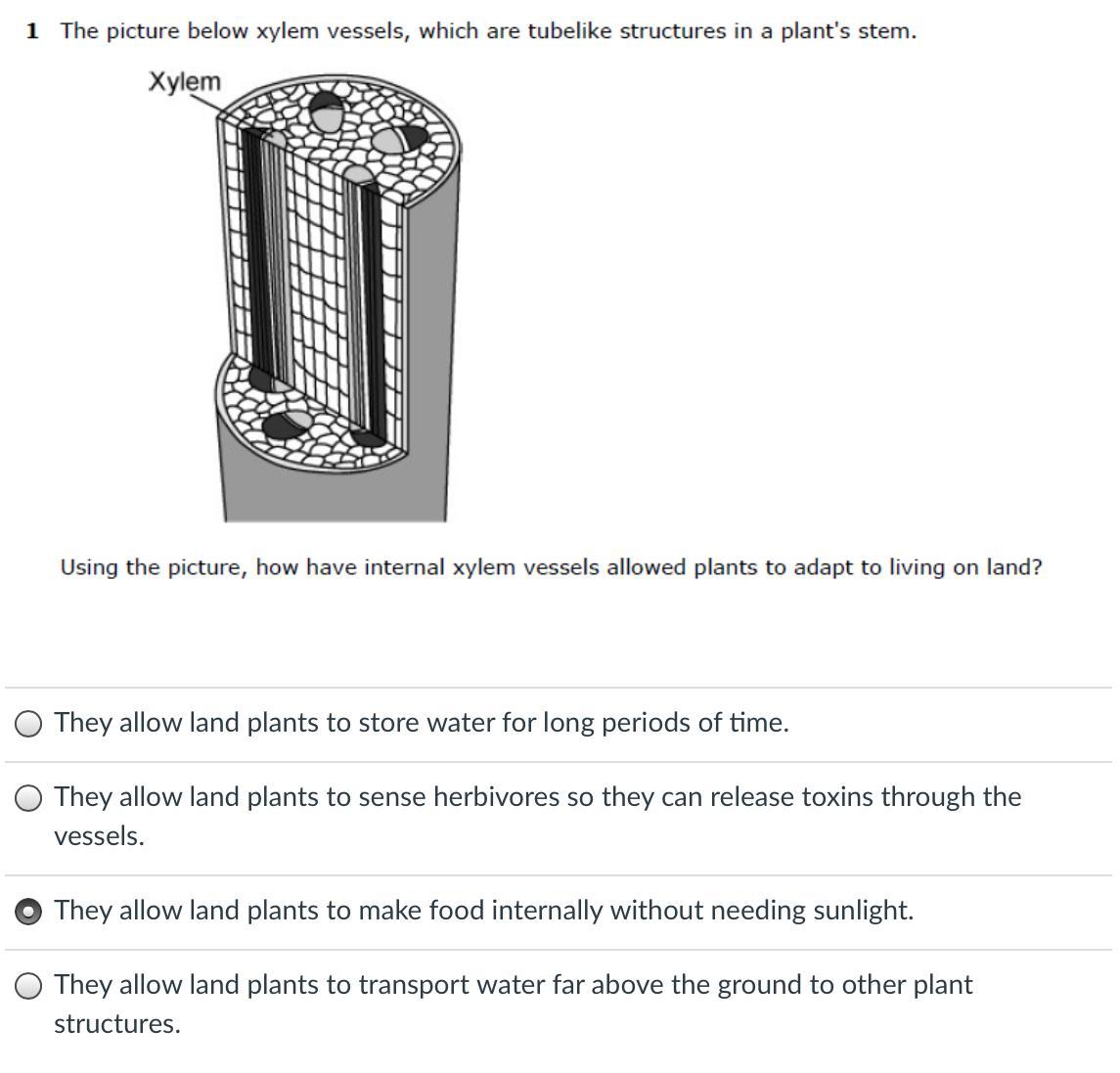 1 The picture below xylem vessels, which are tubelike structures in a plant's stem.

Xylem

Using the picture, how have internal xylem vessels allowed plants to adapt to living on land?

They allow land plants to store water for long periods of time.

They allow land plants to sense herbivores so they can release toxins through the vessels.

They allow land plants to make food internally without needing sunlight.

They allow land plants to transport water far above the ground to other plant structures.