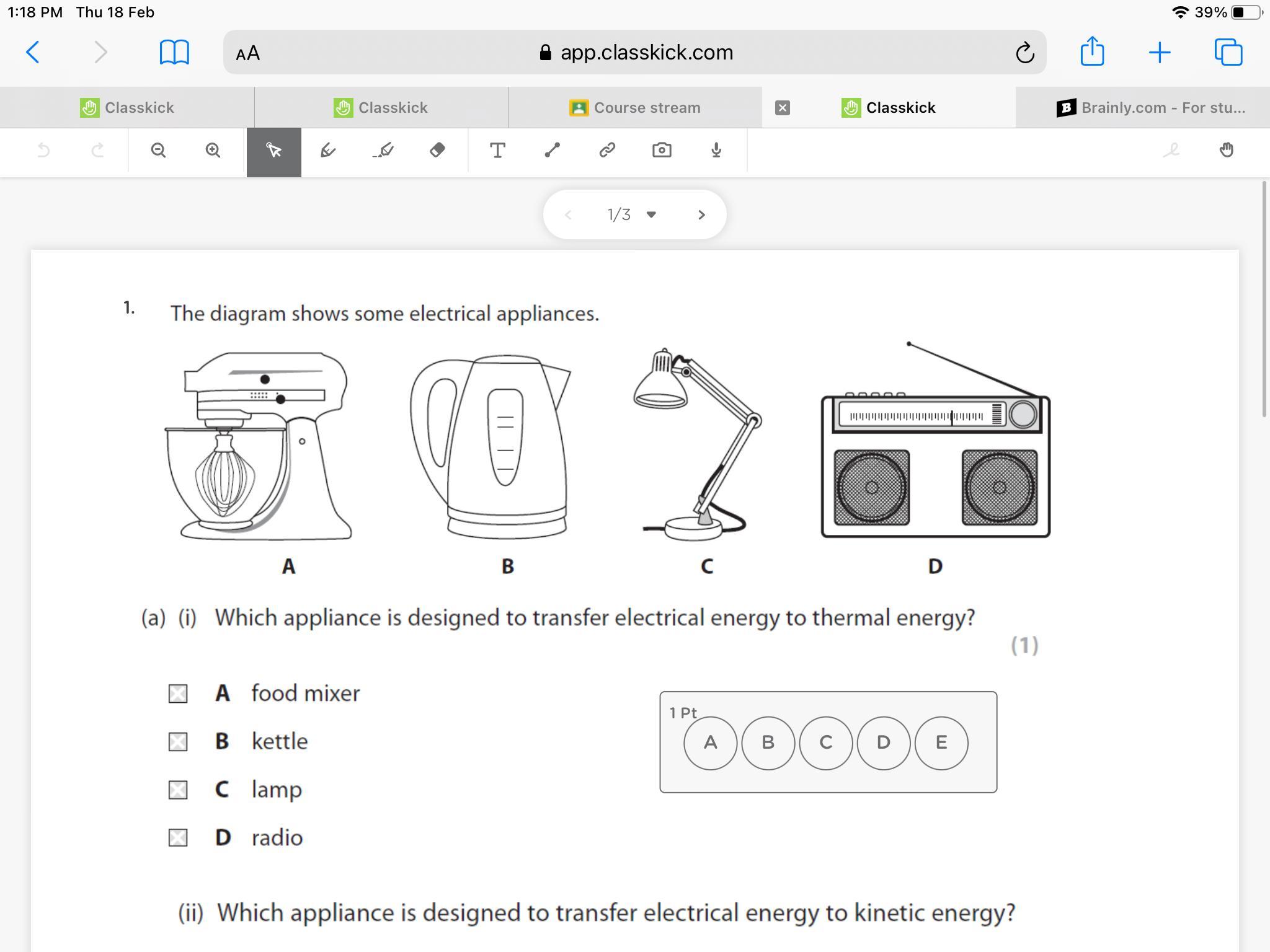 1:18 PM Thu 18 Feb

39%

AA app.classkick.com

Classkick

Classkick

Course stream

Classkick

Brainly.com - For stu...

1/3

1. The diagram shows some electrical appliances.

A

B

C

D

(a) (i) Which appliance is designed to transfer electrical energy to thermal energy?

(1)

A food mixer

B kettle

C lamp

D radio

1 Pt

A B C D E

(ii) Which appliance is designed to transfer electrical energy to kinetic energy?