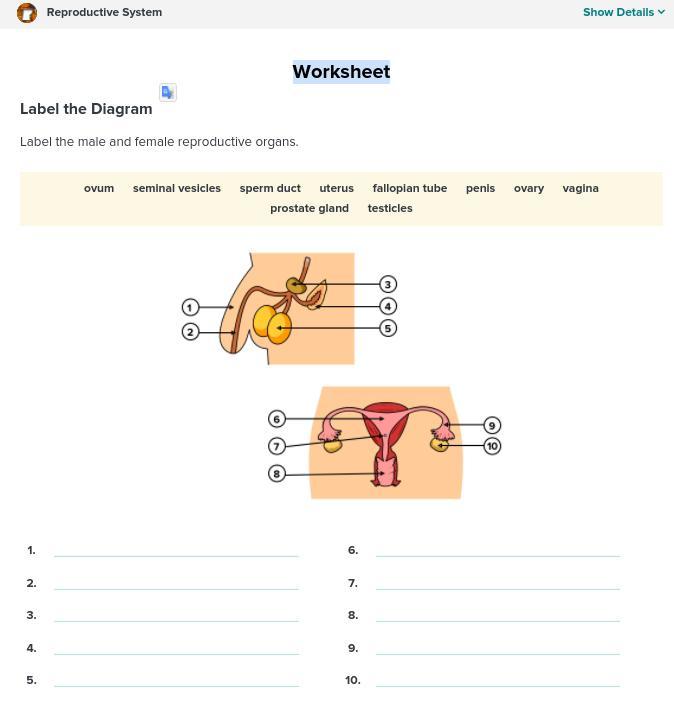 Reproductive System

Show Details

Worksheet

Label the Diagram

Label the male and female reproductive organs.

ovum seminal vesicles sperm duct uterus fallopian tube penis ovary vagina prostate gland testicles

1
2
3
4
5

6
7
8
9
10

1.

2.

3.

4.

5.

6.

7.

8.

9.

10.