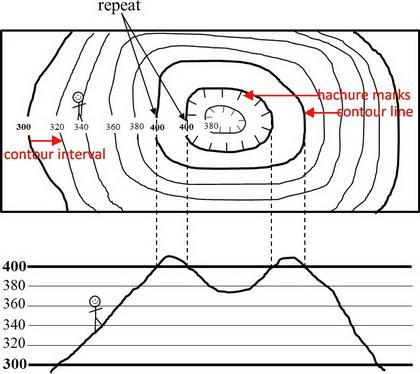 repeat

hachure marks
contour line

300 320 340 360 380 400 400 380

contour interval

400
380
360
340
320
300