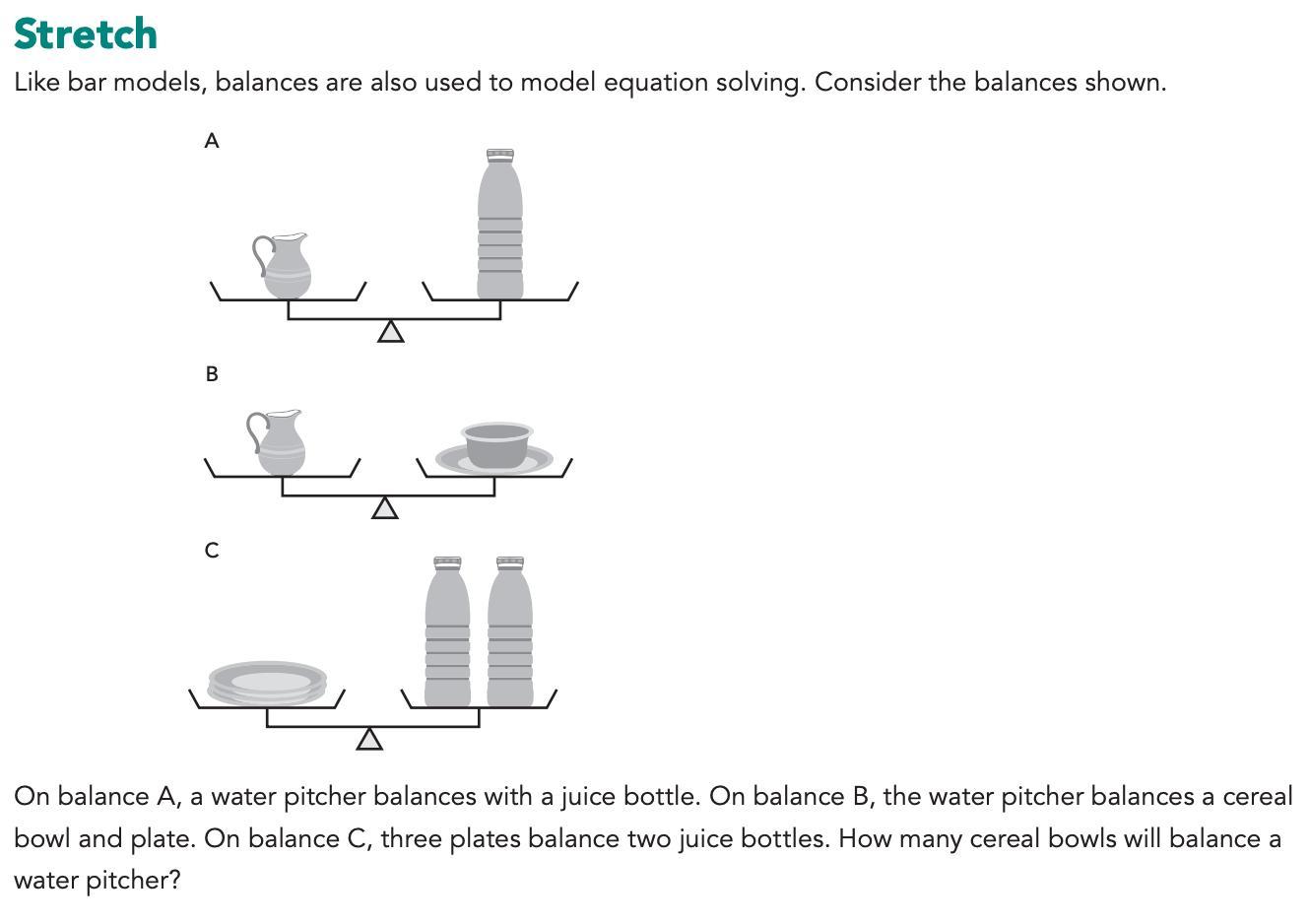 Stretch

Like bar models, balances are also used to model equation solving. Consider the balances shown.

A

B

C

On balance A, a water pitcher balances with a juice bottle. On balance B, the water pitcher balances a cereal bowl and plate. On balance C, three plates balance two juice bottles. How many cereal bowls will balance a water pitcher?