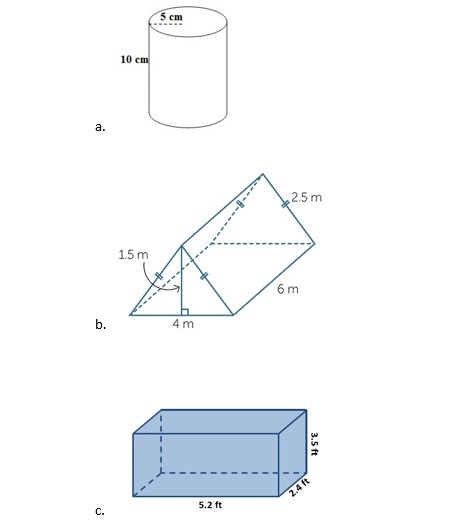 5 cm
10 cm
a.

2.5 m
1.5 m
6 m
4 m
b.

3.5 ft
2.4 ft
5.2 ft
c.