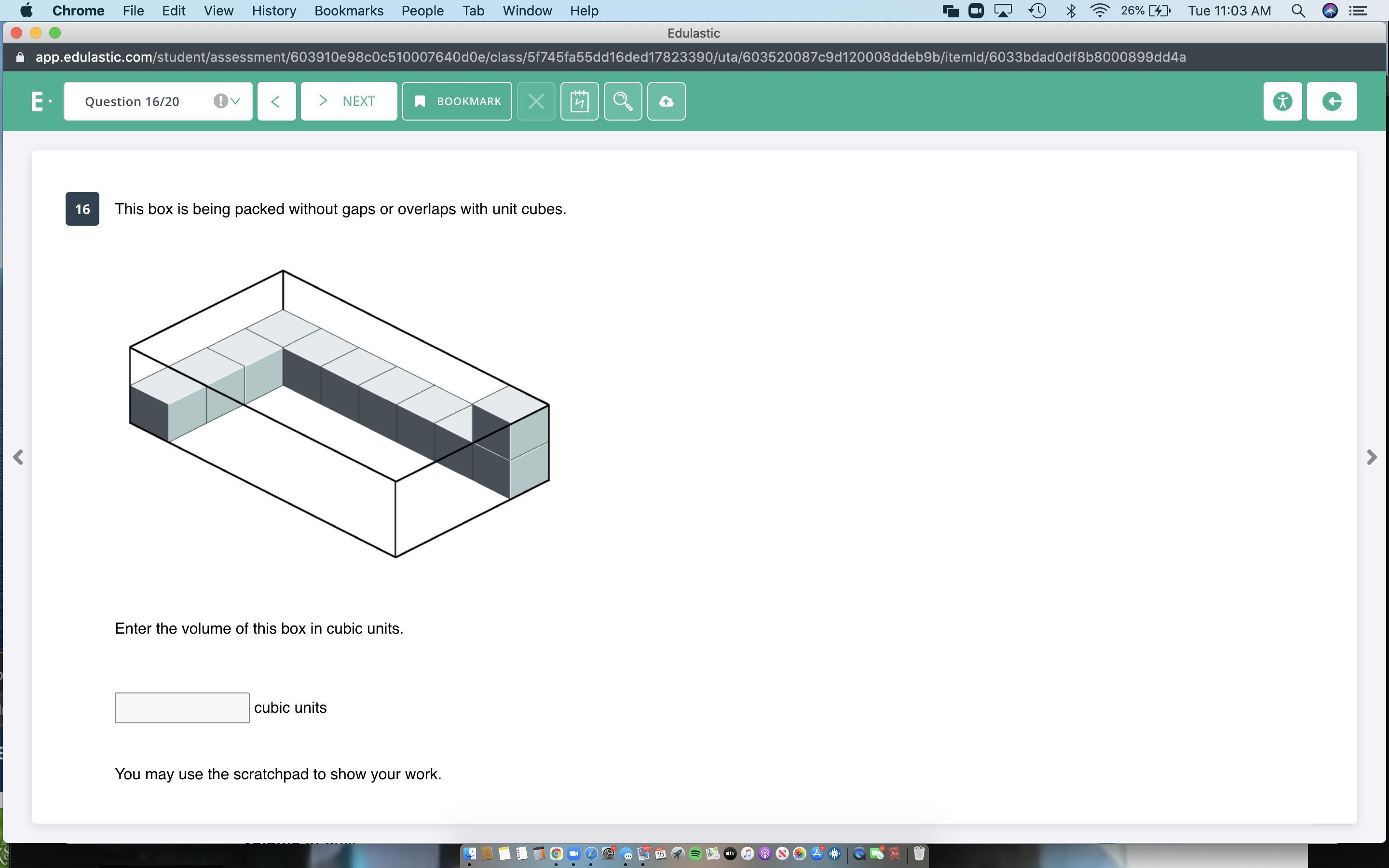 Chrome File Edit View History Bookmarks People Tab Window Help

26% Tue 11:03 AM

Edulastic

app.edulastic.com/student/assessment/603910e98c0c510007640d0e/class/5f745fa55dd16ded17823390/uta/603520087c9d120008ddeb9b/itemId/6033bdad0df8b8000899dd4a

Question 16/20

NEXT

BOOKMARK

16 This box is being packed without gaps or overlaps with unit cubes.

Enter the volume of this box in cubic units.

cubic units

You may use the scratchpad to show your work.