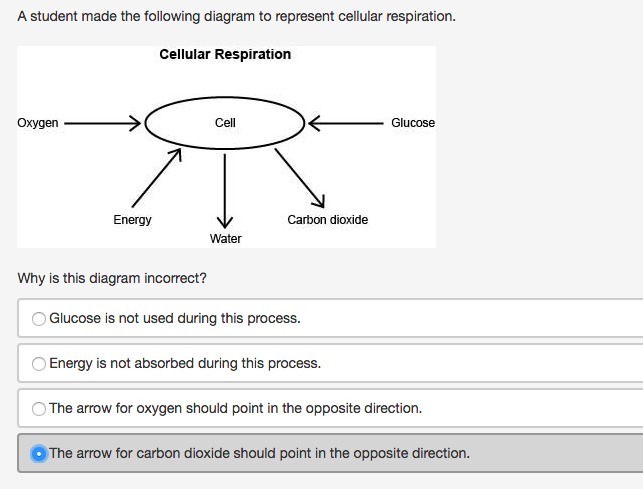 A student made the following diagram to represent cellular respiration.

Cellular Respiration

Oxygen

Cell

Glucose

Energy

Water

Carbon dioxide

Why is this diagram incorrect?

Glucose is not used during this process.

Energy is not absorbed during this process.

The arrow for oxygen should point in the opposite direction.

The arrow for carbon dioxide should point in the opposite direction.