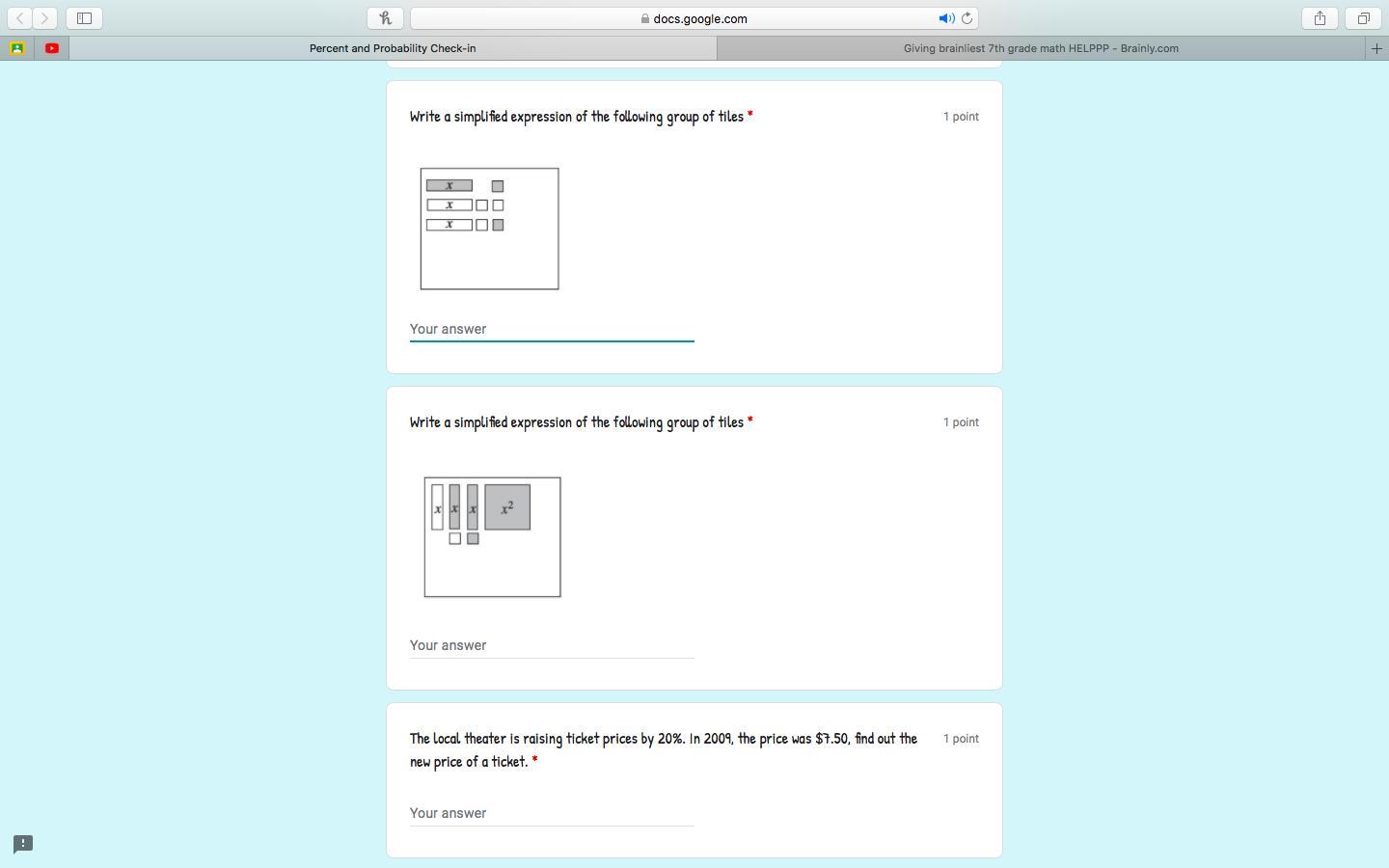 docs.google.com

Percent and Probability Check-in

Giving brainliest 7th grade math HELPPP - Brainly.com

Write a simplified expression of the following group of tiles *

1 point

$x$
$x$
$x$

Your answer

Write a simplified expression of the following group of tiles *

1 point

$x$ $x$ $x$ $x^2$

Your answer

The local theater is raising ticket prices by 20%. In 2009, the price was $7.50, find out the new price of a ticket. *

1 point

Your answer