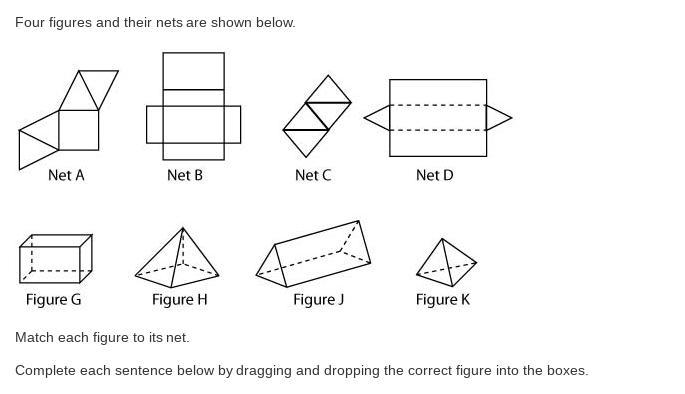 Four figures and their nets are shown below.

Net A

Net B

Net C

Net D

Figure G

Figure H

Figure J

Figure K

Match each figure to its net.

Complete each sentence below by dragging and dropping the correct figure into the boxes.