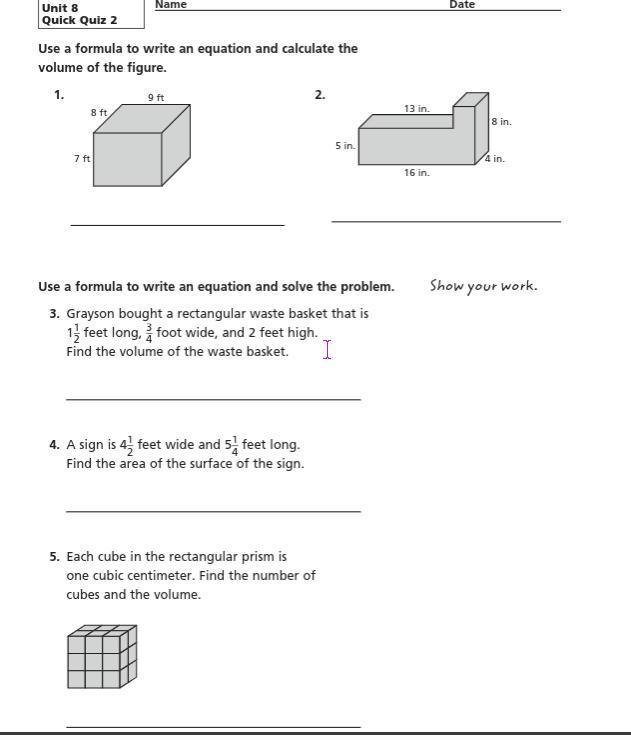 Unit 8
Quick Quiz 2

Name Date

Use a formula to write an equation and calculate the volume of the figure.

1.

9 ft
8 ft
7 ft

2.

13 in.
8 in.
5 in.
4 in.
16 in.

Use a formula to write an equation and solve the problem. Show your work.

3. Grayson bought a rectangular waste basket that is $1\frac{1}{2}$ feet long, $\frac{3}{4}$ foot wide, and 2 feet high. Find the volume of the waste basket.

4. A sign is $4\frac{1}{2}$ feet wide and $5\frac{1}{4}$ feet long. Find the area of the surface of the sign.

5. Each cube in the rectangular prism is one cubic centimeter. Find the number of cubes and the volume.