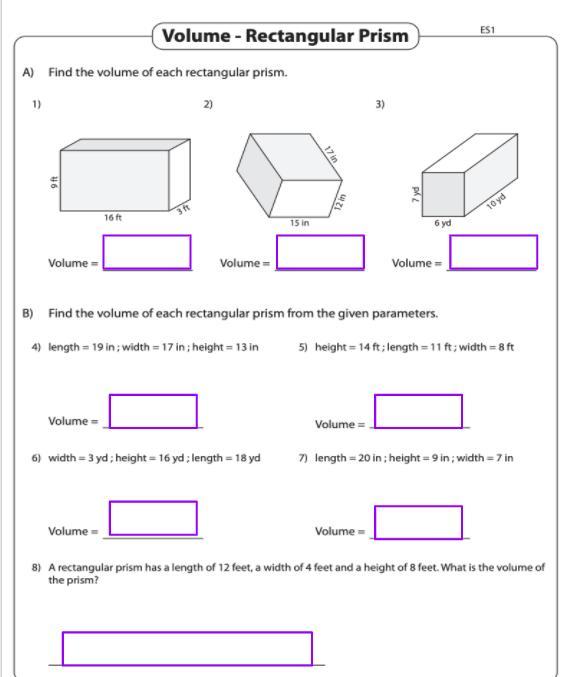 Volume - Rectangular Prism

ES1

A) Find the volume of each rectangular prism.

1)

9 ft

16 ft

3 ft

Volume =

2)

17 in

12 in

15 in

Volume =

3)

7 yd

6 yd

10 yd

Volume =

B) Find the volume of each rectangular prism from the given parameters.

4) length = 19 in ; width = 17 in ; height = 13 in

Volume =

5) height = 14 ft ; length = 11 ft ; width = 8 ft

Volume =

6) width = 3 yd ; height = 16 yd ; length = 18 yd

Volume =

7) length = 20 in ; height = 9 in ; width = 7 in

Volume =

8) A rectangular prism has a length of 12 feet, a width of 4 feet and a height of 8 feet. What is the volume of the prism?