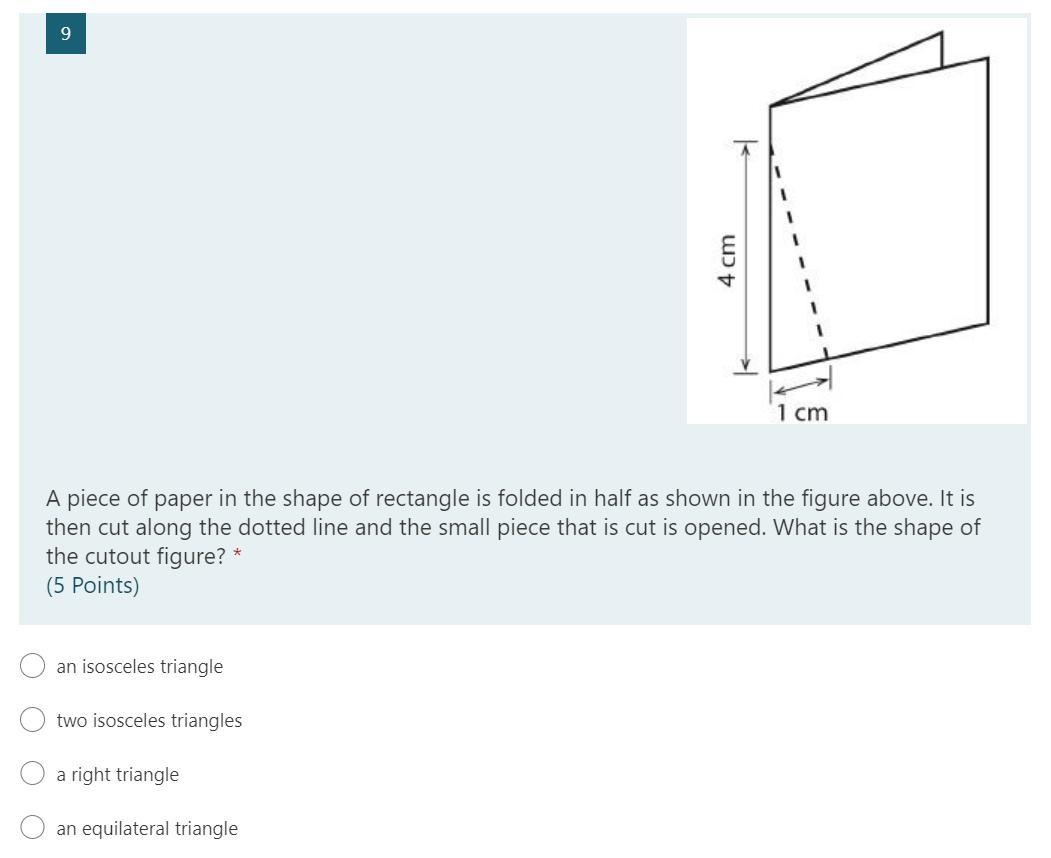 9

4 cm

1 cm

A piece of paper in the shape of rectangle is folded in half as shown in the figure above. It is then cut along the dotted line and the small piece that is cut is opened. What is the shape of the cutout figure? *
(5 Points)

an isosceles triangle

two isosceles triangles

a right triangle

an equilateral triangle