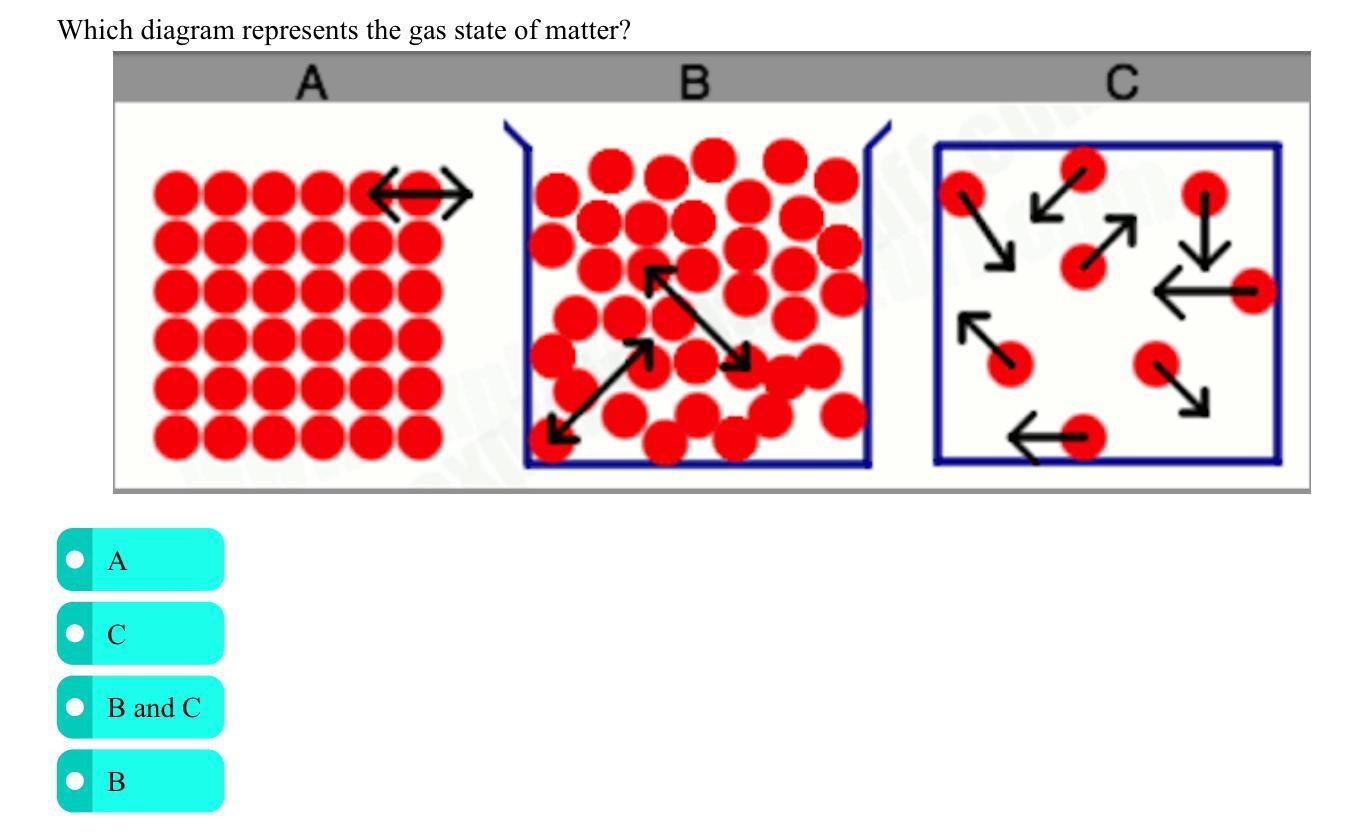 Which diagram represents the gas state of matter?

A

B

C

A

C

B and C

B