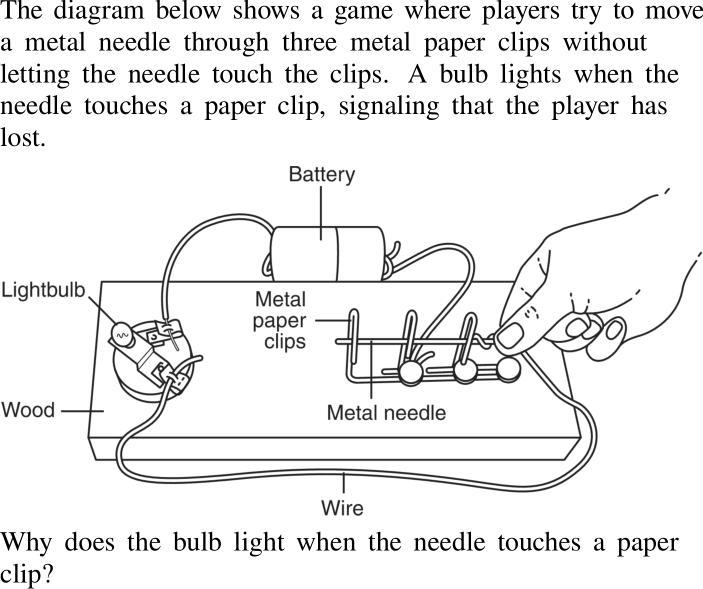 The diagram below shows a game where players try to move a metal needle through three metal paper clips without letting the needle touch the clips. A bulb lights when the needle touches a paper clip, signaling that the player has lost.

Battery

Lightbulb

Metal paper clips

Wood

Metal needle

Wire

Why does the bulb light when the needle touches a paper clip?