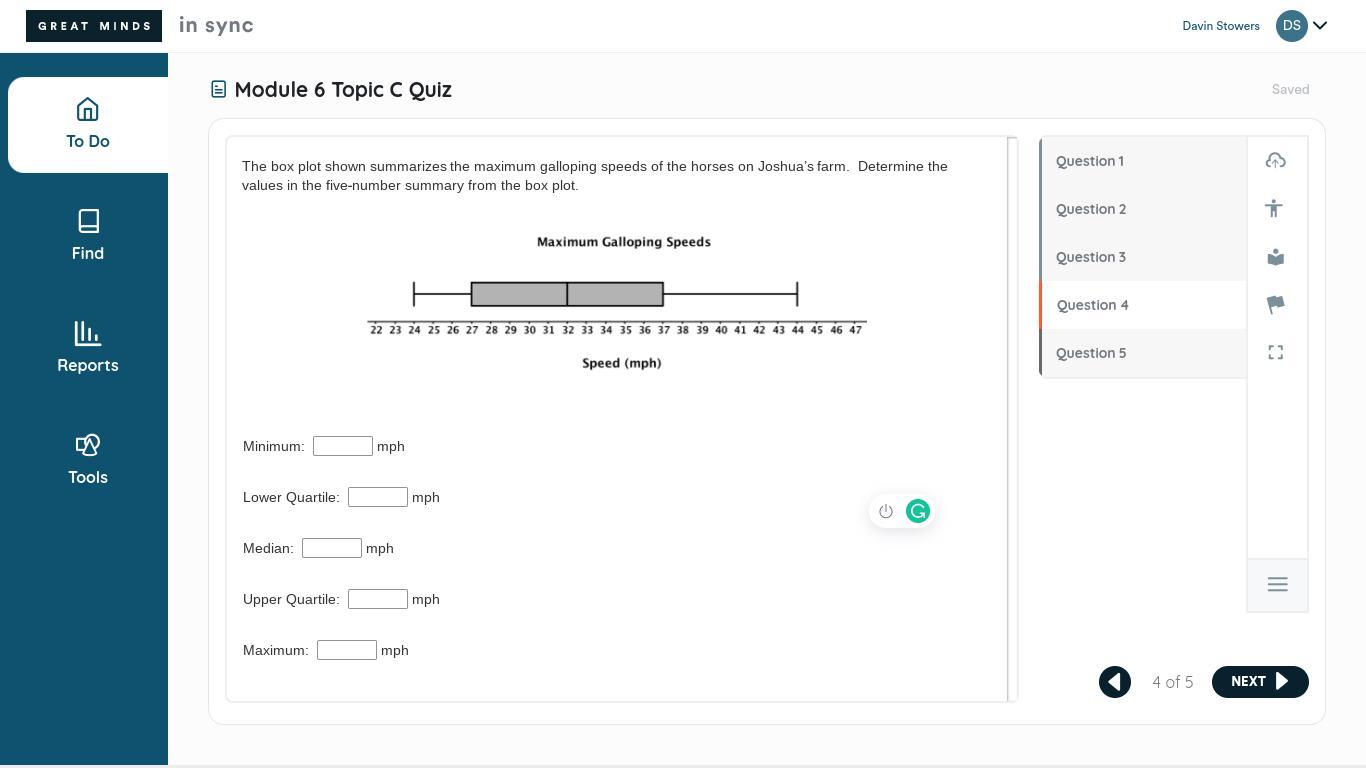 GREAT MINDS in sync

Davin Stowers DS

To Do

Find

Reports

Tools

Module 6 Topic C Quiz

Saved

The box plot shown summarizes the maximum galloping speeds of the horses on Joshua's farm. Determine the values in the five-number summary from the box plot.

Maximum Galloping Speeds

22 23 24 25 26 27 28 29 30 31 32 33 34 35 36 37 38 39 40 41 42 43 44 45 46 47

Speed (mph)

Minimum: mph

Lower Quartile: mph

Median: mph

Upper Quartile: mph

Maximum: mph

Question 1

Question 2

Question 3

Question 4

Question 5

4 of 5

NEXT