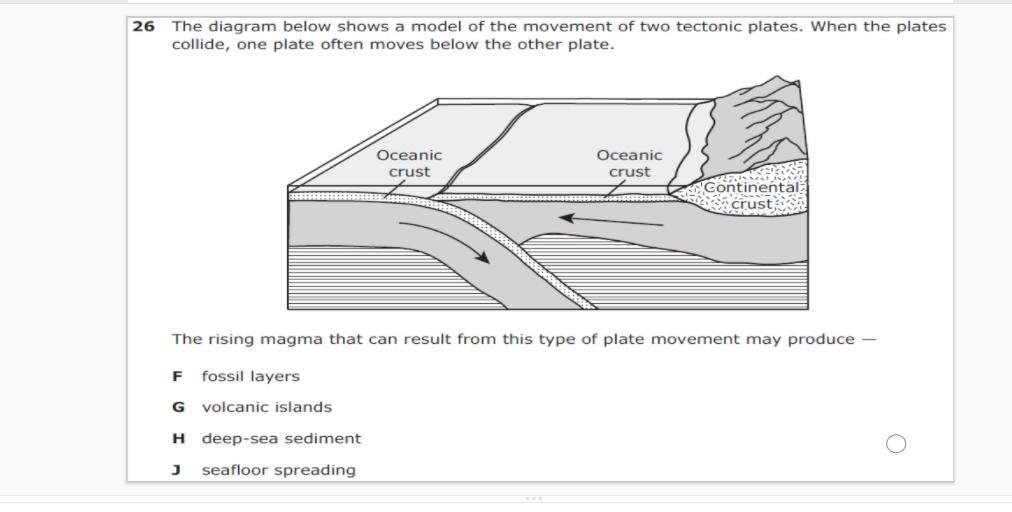 26 The diagram below shows a model of the movement of two tectonic plates. When the plates collide, one plate often moves below the other plate.

Oceanic crust

Oceanic crust

Continental crust

The rising magma that can result from this type of plate movement may produce —

F fossil layers

G volcanic islands

H deep-sea sediment

J seafloor spreading