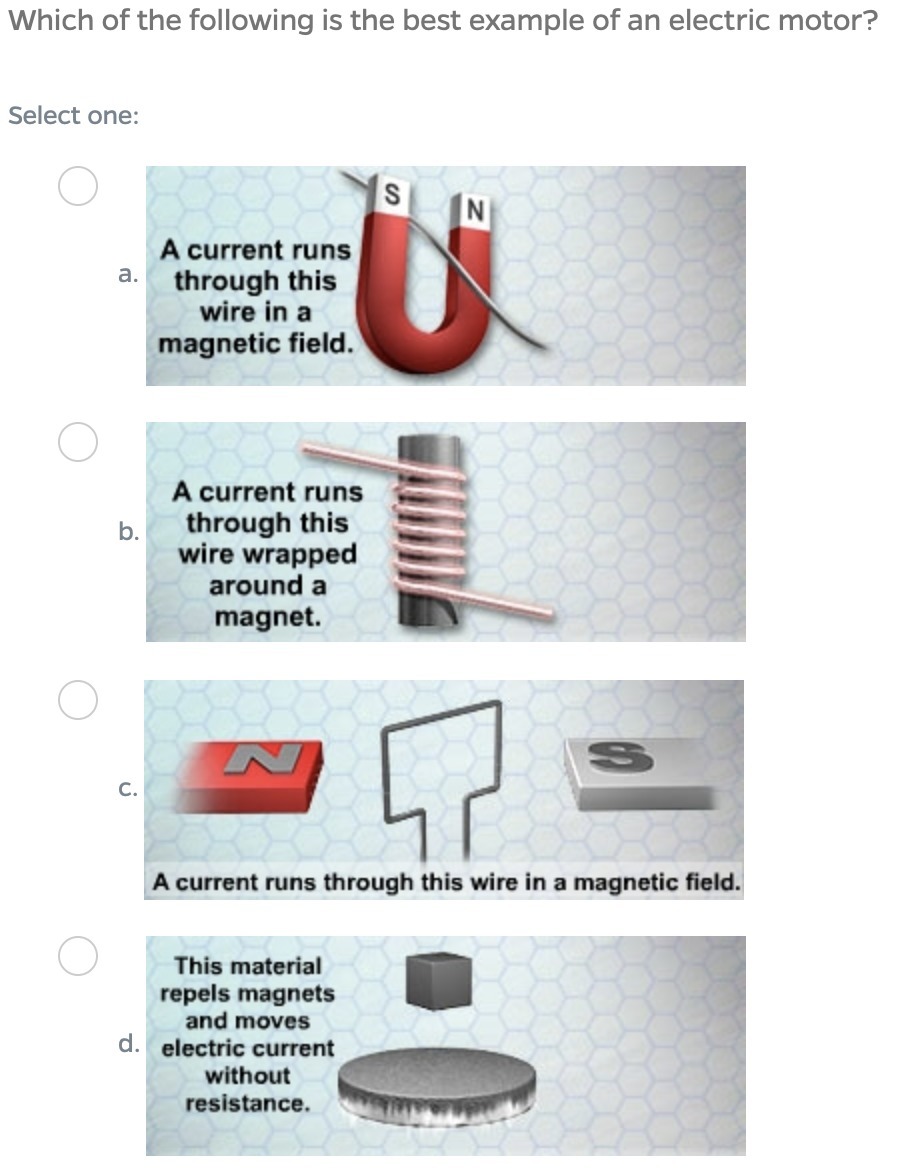 Which of the following is the best example of an electric motor?

Select one:

a.
A current runs through this wire in a magnetic field.
S
N

b.
A current runs through this wire wrapped around a magnet.

c.
N
S
A current runs through this wire in a magnetic field.

d.
This material repels magnets and moves electric current without resistance.