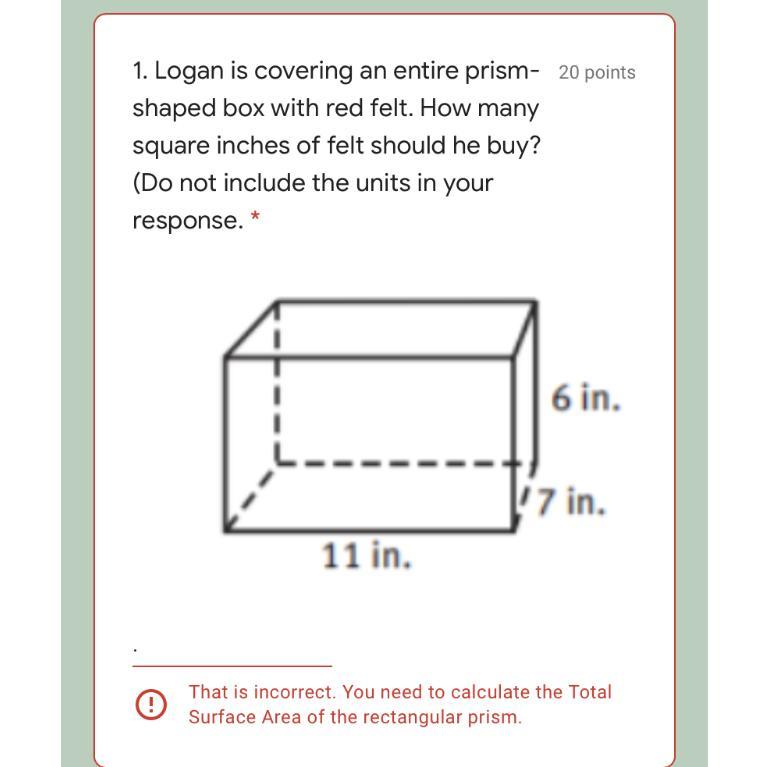 1. Logan is covering an entire prism-shaped box with red felt. How many square inches of felt should he buy? (Do not include the units in your response. *

20 points

6 in.

7 in.

11 in.

.

That is incorrect. You need to calculate the Total Surface Area of the rectangular prism.