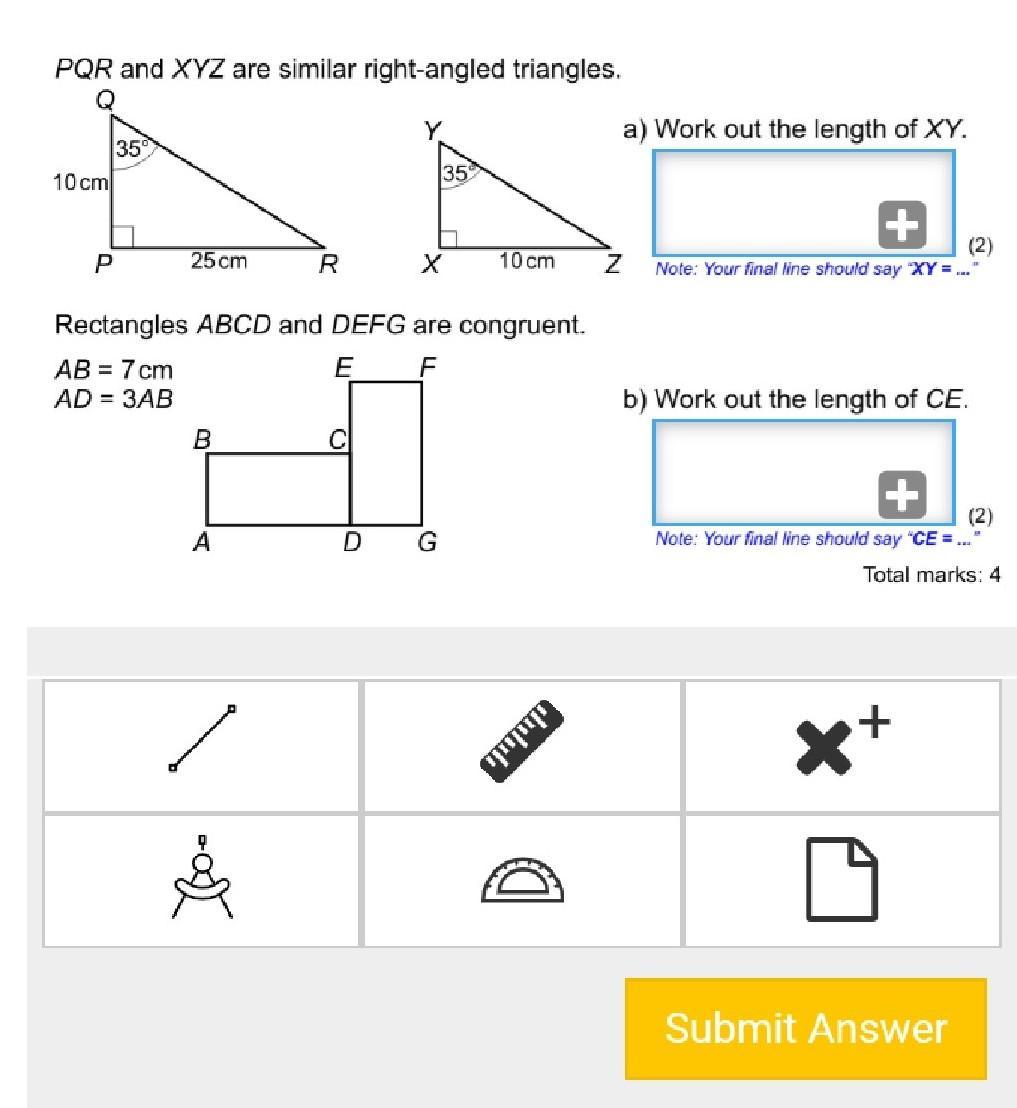 PQR and XYZ are similar right-angled triangles.

Q
35°
10 cm
P 25 cm R

Y
35°
X 10 cm Z

a) Work out the length of XY.

(2)
Note: Your final line should say "XY = ..."

Rectangles ABCD and DEFG are congruent.

AB = 7 cm
AD = 3AB

E F
B C
A D G

b) Work out the length of CE.

(2)
Note: Your final line should say "CE = ..."

Total marks: 4

Submit Answer