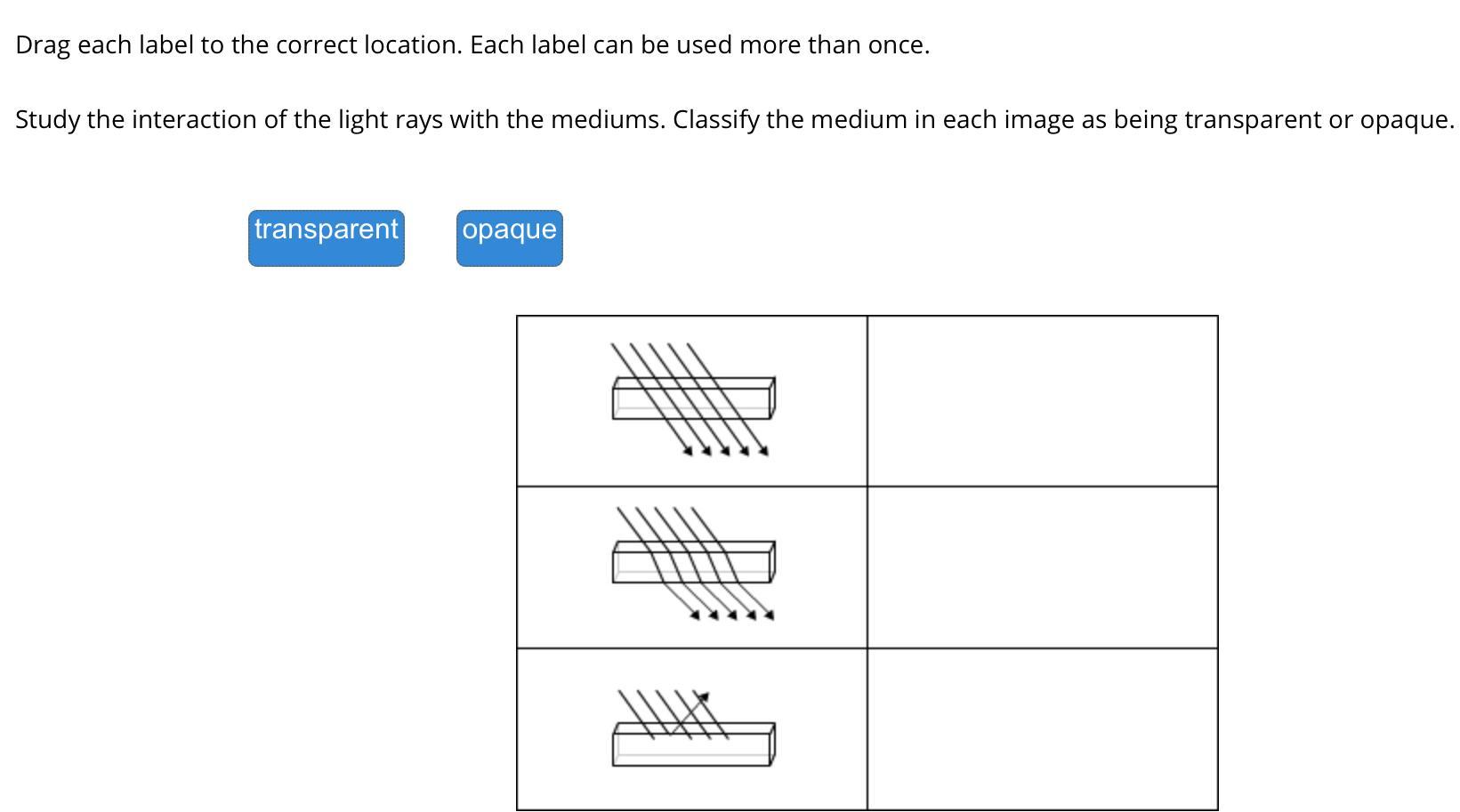 Drag each label to the correct location. Each label can be used more than once.

Study the interaction of the light rays with the mediums. Classify the medium in each image as being transparent or opaque.

transparent

opaque