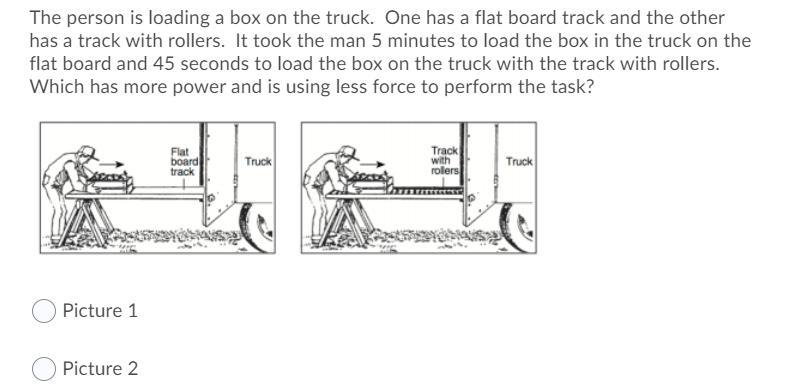 The person is loading a box on the truck. One has a flat board track and the other has a track with rollers. It took the man 5 minutes to load the box in the truck on the flat board and 45 seconds to load the box on the truck with the track with rollers. Which has more power and is using less force to perform the task?

Flat board track

Truck

Track with rollers

Truck

Picture 1

Picture 2