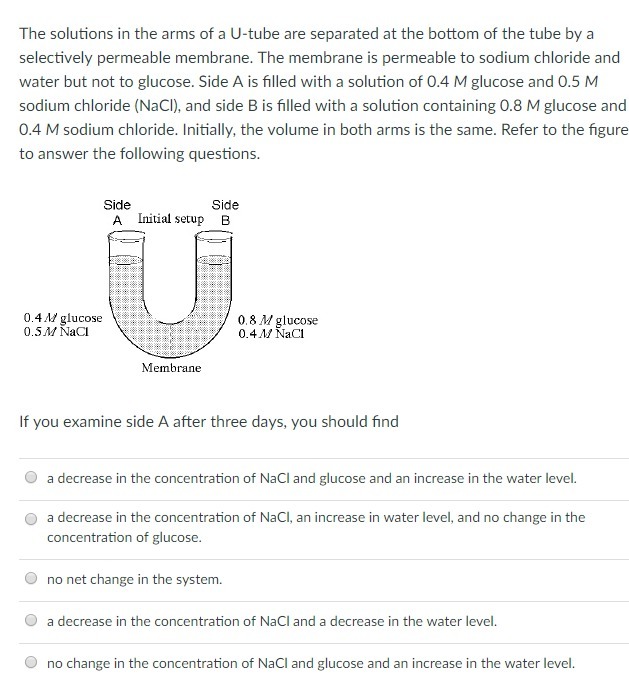 The solutions in the arms of a U-tube are separated at the bottom of the tube by a selectively permeable membrane. The membrane is permeable to sodium chloride and water but not to glucose. Side A is filled with a solution of 0.4 M glucose and 0.5 M sodium chloride (NaCl), and side B is filled with a solution containing 0.8 M glucose and 0.4 M sodium chloride. Initially, the volume in both arms is the same. Refer to the figure to answer the following questions.

Side A
Initial setup
Side B

0.4 M glucose
0.5 M NaCl

0.8 M glucose
0.4 M NaCl

Membrane

If you examine side A after three days, you should find

a decrease in the concentration of NaCl and glucose and an increase in the water level.

a decrease in the concentration of NaCl, an increase in water level, and no change in the concentration of glucose.

no net change in the system.

a decrease in the concentration of NaCl and a decrease in the water level.

no change in the concentration of NaCl and glucose and an increase in the water level.