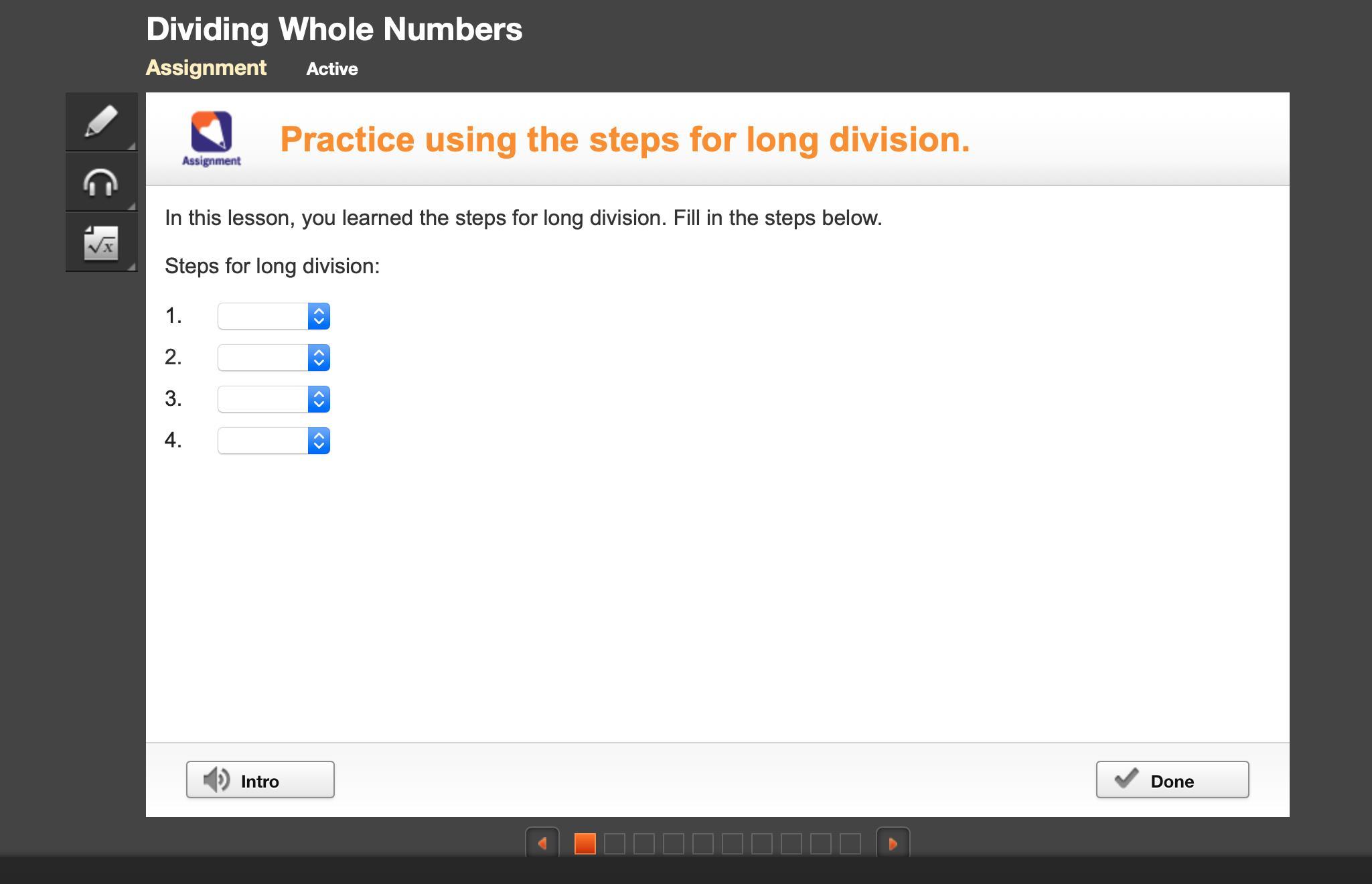 Dividing Whole Numbers
Assignment Active

Assignment

Practice using the steps for long division.

In this lesson, you learned the steps for long division. Fill in the steps below.

Steps for long division:

1.
2.
3.
4.

Intro

Done