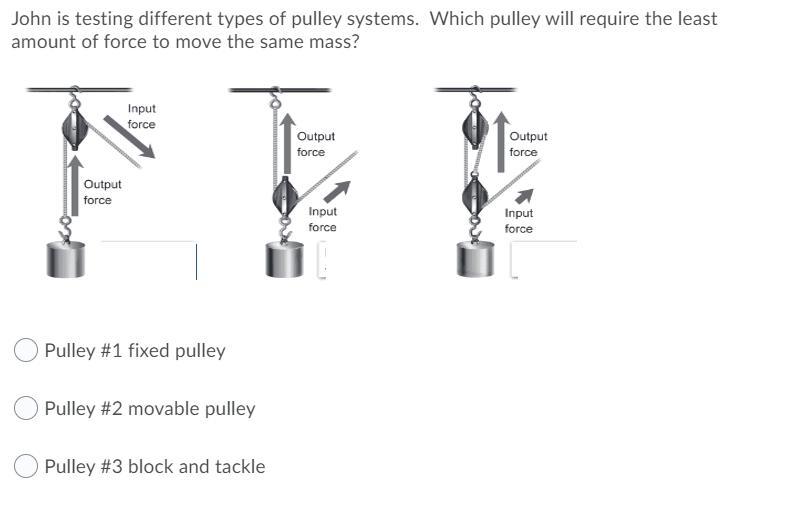 John is testing different types of pulley systems. Which pulley will require the least amount of force to move the same mass?

Input force

Output force

Output force

Input force

Output force

Input force

Pulley #1 fixed pulley

Pulley #2 movable pulley

Pulley #3 block and tackle