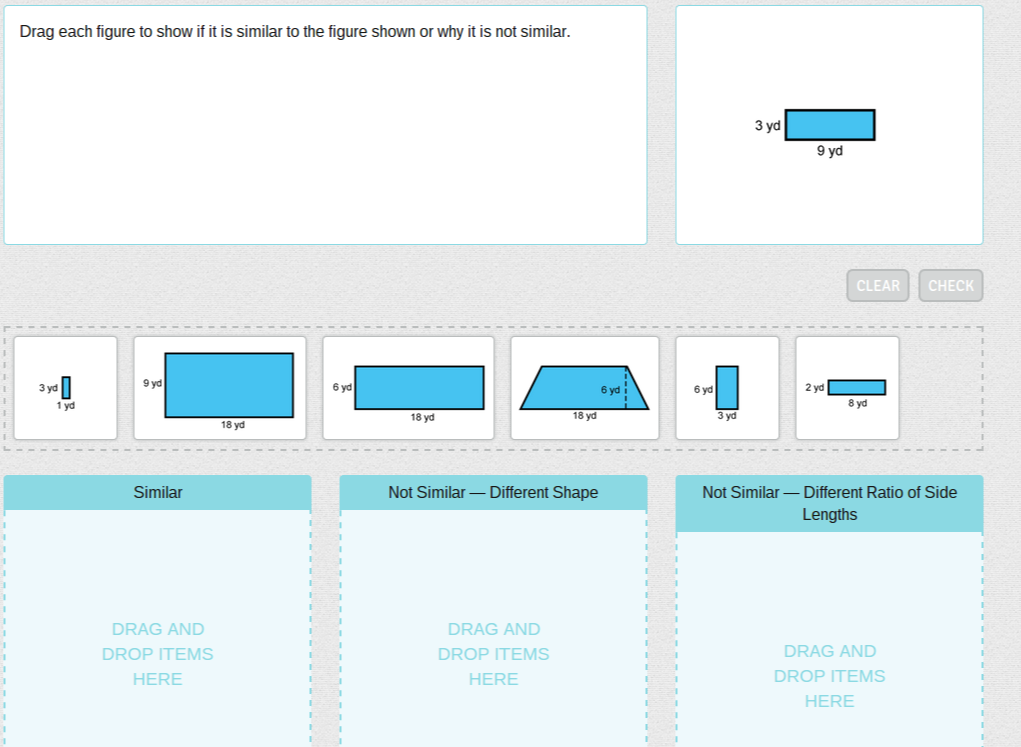 Drag each figure to show if it is similar to the figure shown or why it is not similar.

3 yd
9 yd

CLEAR CHECK

3 yd
1 yd

9 yd
18 yd

6 yd
18 yd

6 yd
18 yd

6 yd
3 yd

2 yd
8 yd

Similar

DRAG AND DROP ITEMS HERE

Not Similar — Different Shape

DRAG AND DROP ITEMS HERE

Not Similar — Different Ratio of Side Lengths

DRAG AND DROP ITEMS HERE