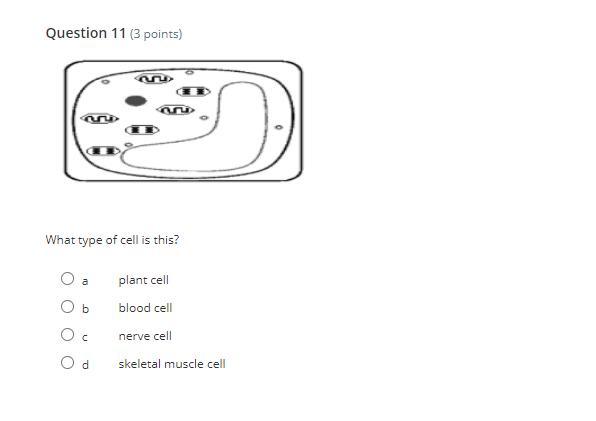 Question 11 (3 points)

What type of cell is this?

a plant cell

b blood cell

c nerve cell

d skeletal muscle cell