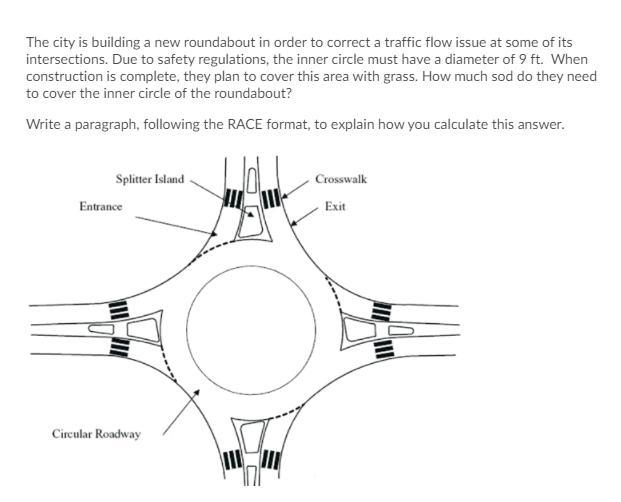 The city is building a new roundabout in order to correct a traffic flow issue at some of its intersections. Due to safety regulations, the inner circle must have a diameter of 9 ft. When construction is complete, they plan to cover this area with grass. How much sod do they need to cover the inner circle of the roundabout?

Write a paragraph, following the RACE format, to explain how you calculate this answer.

Splitter Island
Crosswalk
Entrance
Exit
Circular Roadway